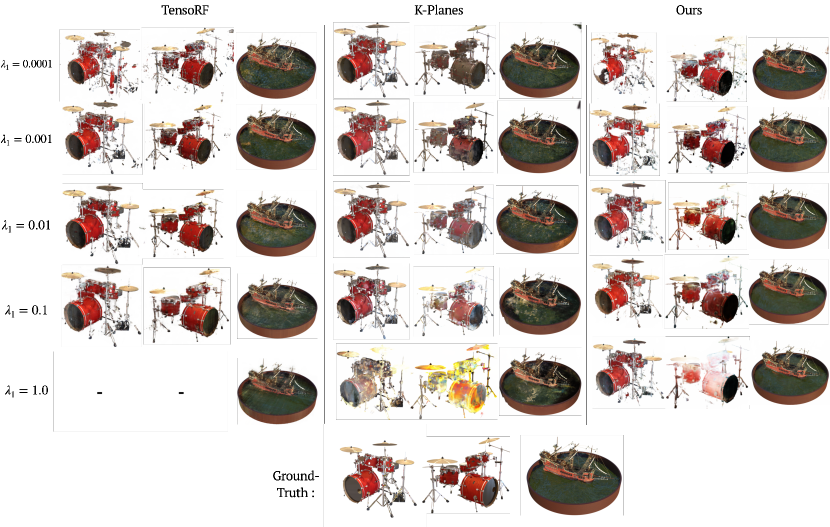 TensoRF

K-Planes

Ours

$\lambda_1 = 0.0001$

$\lambda_1 = 0.001$

$\lambda_1 = 0.01$

$\lambda_1 = 0.1$

$\lambda_1 = 1.0$

-

-

Ground-Truth :