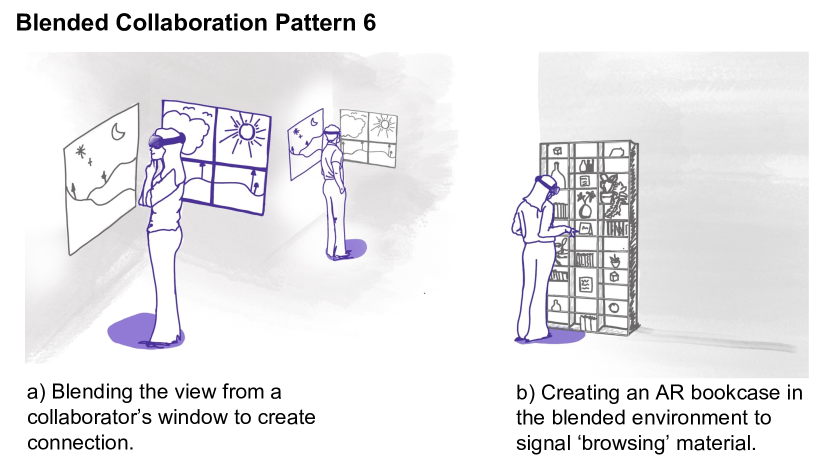 Blended Collaboration Pattern 6

a) Blending the view from a collaborator's window to create connection.

b) Creating an AR bookcase in the blended environment to signal 'browsing' material.