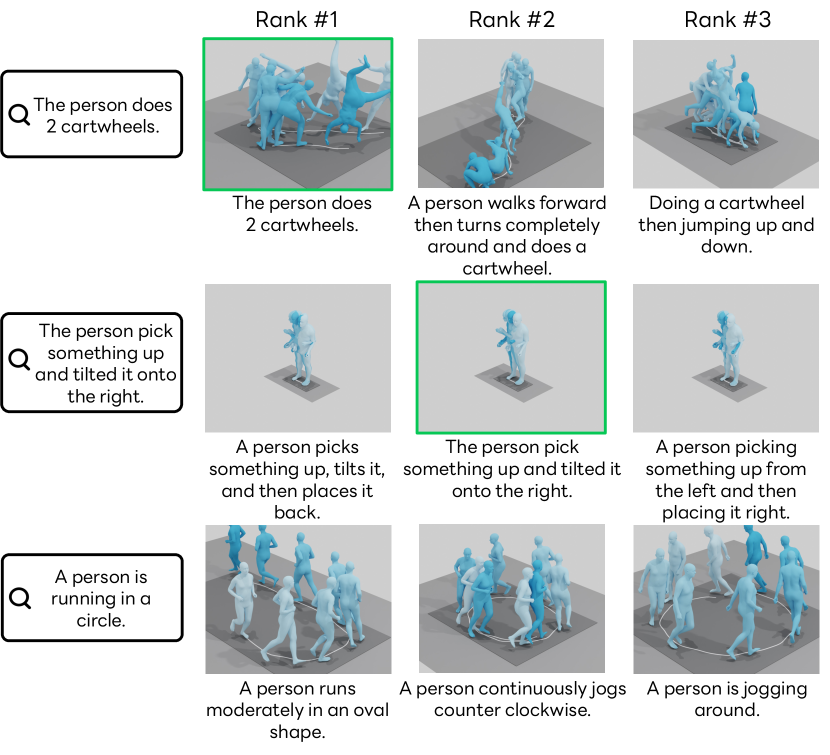 Rank #1

Rank #2

Rank #3

The person does 2 cartwheels.

The person does 2 cartwheels.

A person walks forward then turns completely around and does a cartwheel.

Doing a cartwheel then jumping up and down.

The person pick something up and tilted it onto the right.

A person picks something up, tilts it, and then places it back.

The person pick something up and tilted it onto the right.

A person picking something up from the left and then placing it right.

A person is running in a circle.

A person runs moderately in an oval shape.

A person continuously jogs counter clockwise.

A person is jogging around.