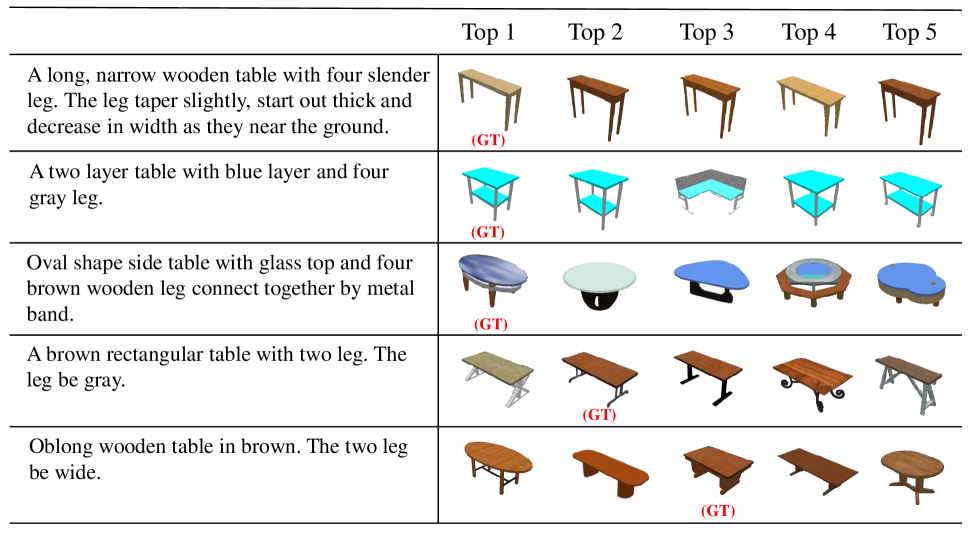 | | Top 1 | Top 2 | Top 3 | Top 4 | Top 5 |
|---|---|---|---|---|---|
| A long, narrow wooden table with four slender leg. The leg taper slightly, start out thick and decrease in width as they near the ground. | (GT) | | | | |
| A two layer table with blue layer and four gray leg. | (GT) | | | | |
| Oval shape side table with glass top and four brown wooden leg connect together by metal band. | (GT) | | | | |
| A brown rectangular table with two leg. The leg be gray. | | (GT) | | | |
| Oblong wooden table in brown. The two leg be wide. | | | (GT) | | |