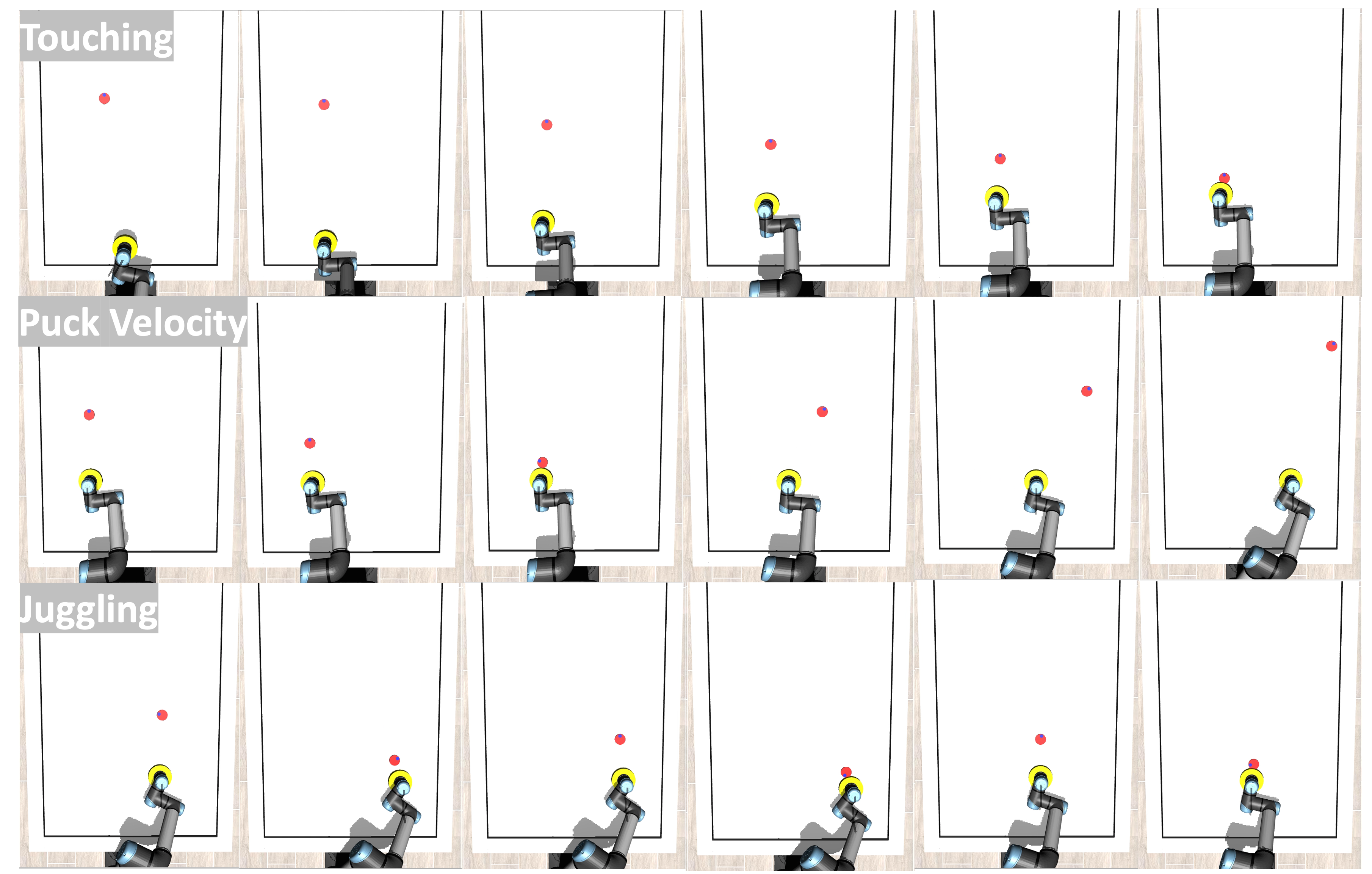 Touching

Puck Velocity

Juggling