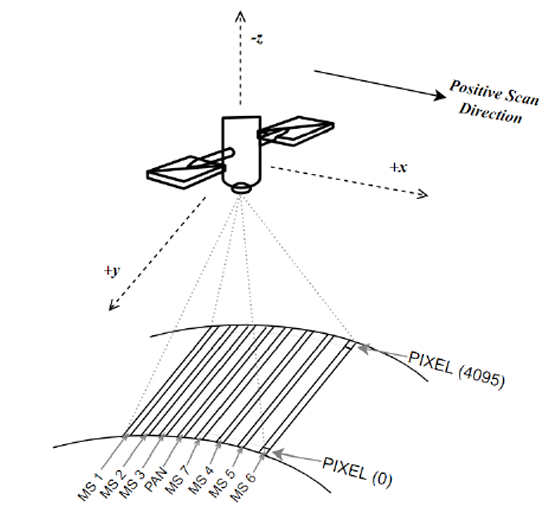 -z

Positive Scan Direction

+x

+y

PIXEL (4095)

PIXEL (0)

MS 1
MS 2
MS 3
PAN
MS 7
MS 4
MS 5
MS 6