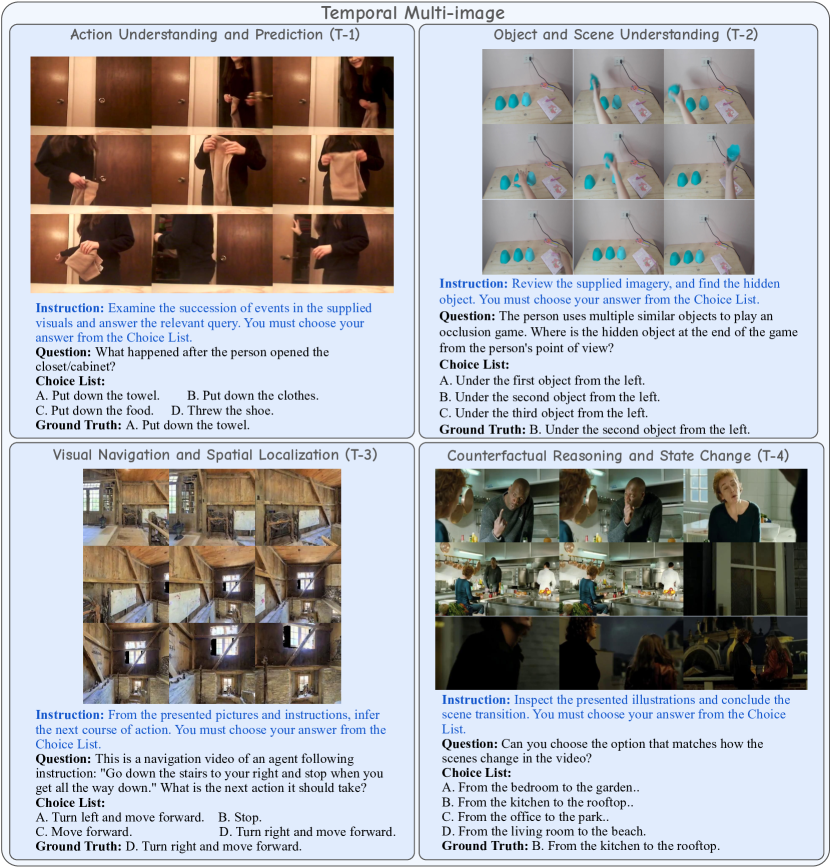 Temporal Multi-image

Action Understanding and Prediction (T-1)

Instruction: Examine the succession of events in the supplied visuals and answer the relevant query. You must choose your answer from the Choice List.
Question: What happened after the person opened the closet/cabinet?
Choice List:
A. Put down the towel. B. Put down the clothes.
C. Put down the food. D. Threw the shoe.
Ground Truth: A. Put down the towel.

Object and Scene Understanding (T-2)

Instruction: Review the supplied imagery, and find the hidden object. You must choose your answer from the Choice List.
Question: The person uses multiple similar objects to play an occlusion game. Where is the hidden object at the end of the game from the person's point of view?
Choice List:
A. Under the first object from the left.
B. Under the second object from the left.
C. Under the third object from the left.
Ground Truth: B. Under the second object from the left.

Visual Navigation and Spatial Localization (T-3)

Instruction: From the presented pictures and instructions, infer the next course of action. You must choose your answer from the Choice List.
Question: This is a navigation video of an agent following instruction: "Go down the stairs to your right and stop when you get all the way down." What is the next action it should take?
Choice List:
A. Turn left and move forward. B. Stop.
C. Move forward. D. Turn right and move forward.
Ground Truth: D. Turn right and move forward.

Counterfactual Reasoning and State Change (T-4)

Instruction: Inspect the presented illustrations and conclude the scene transition. You must choose your answer from the Choice List.
Question: Can you choose the option that matches how the scenes change in the video?
Choice List:
A. From the bedroom to the garden..
B. From the kitchen to the rooftop..
C. From the office to the park..
D. From the living room to the beach.
Ground Truth: B. From the kitchen to the rooftop.