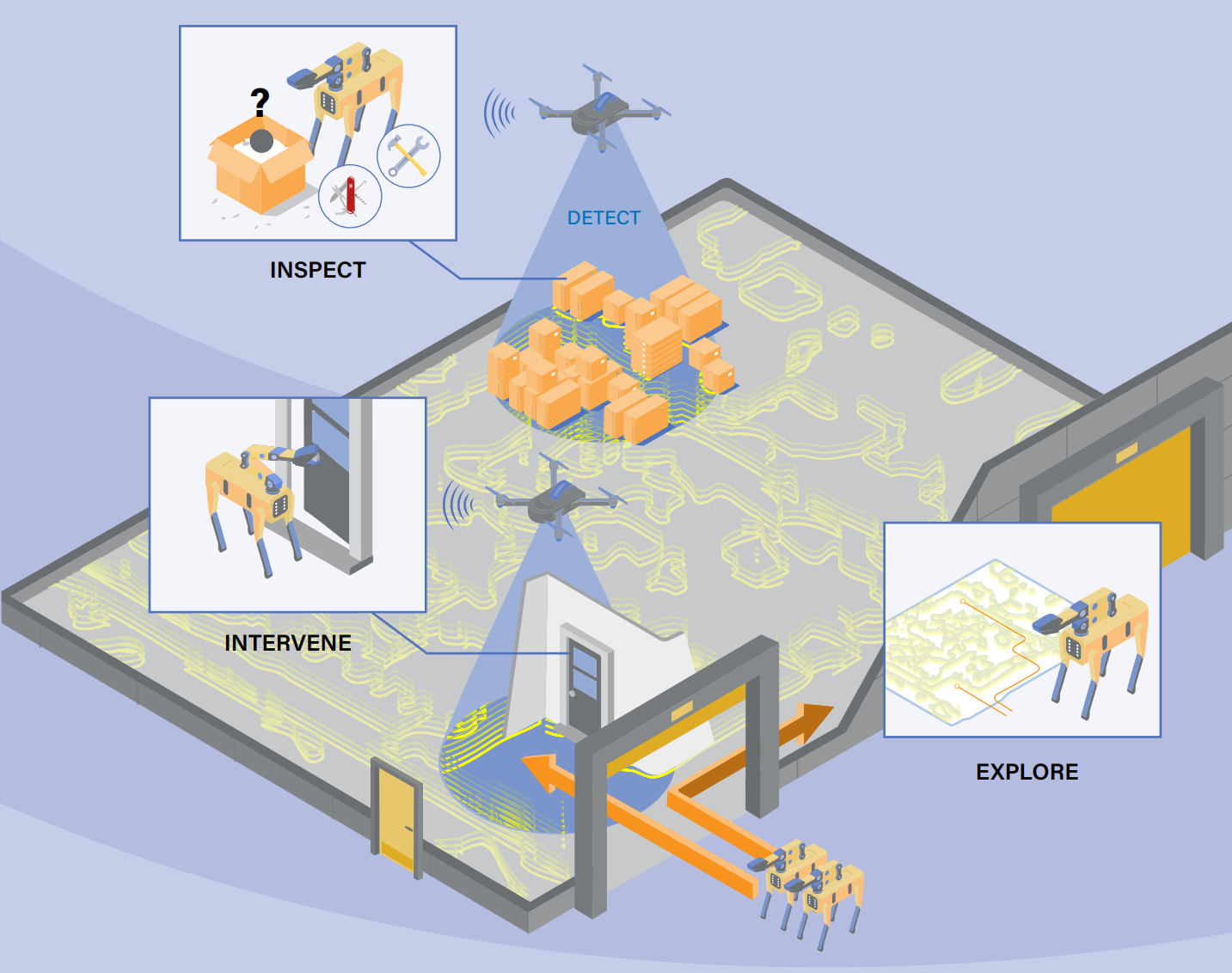 ?

INSPECT

DETECT

INTERVENE

EXPLORE