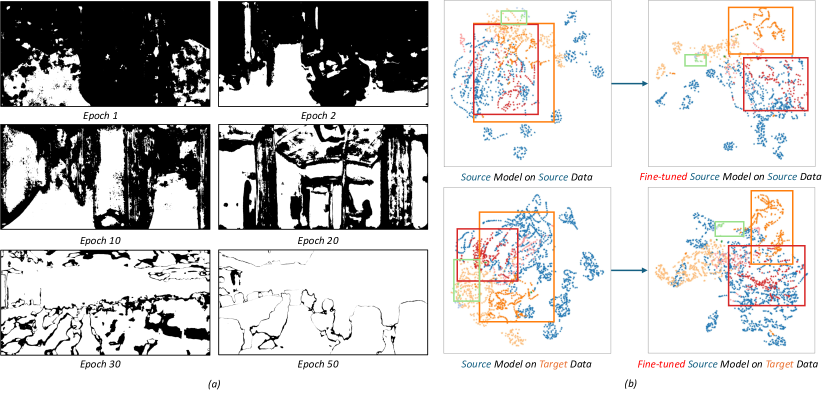 Epoch 1

Epoch 2

Epoch 10

Epoch 20

Epoch 30

Epoch 50

(a)

Source Model on Source Data

Fine-tuned Source Model on Source Data

Source Model on Target Data

Fine-tuned Source Model on Target Data

(b)