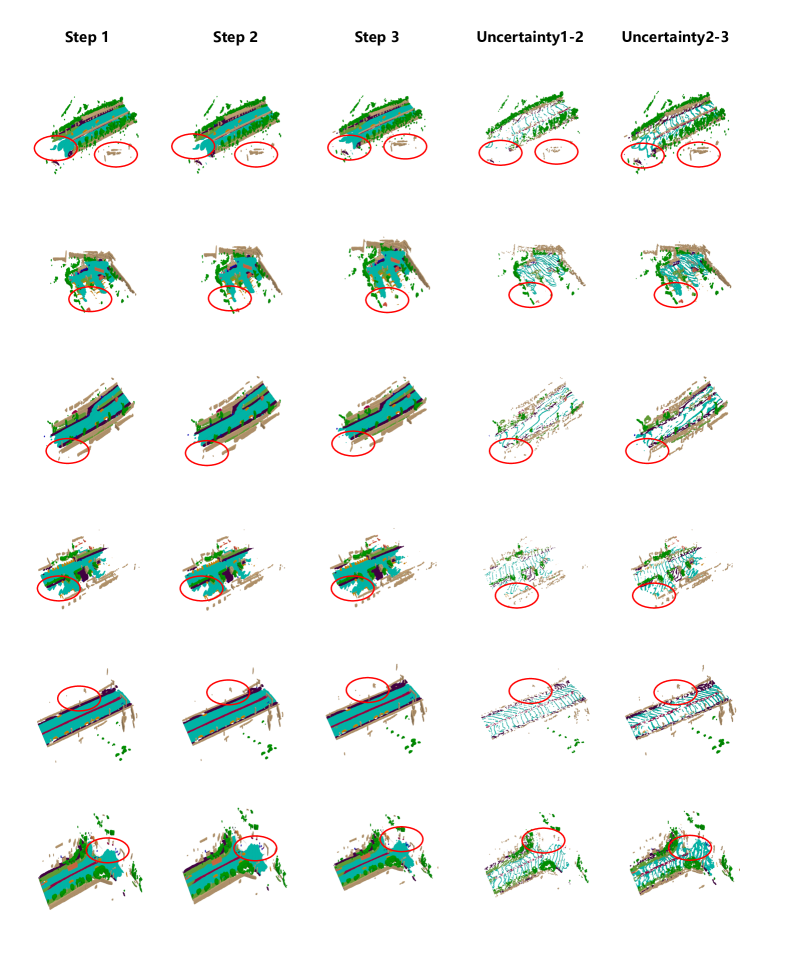 Step 1 Step 2 Step 3 Uncertainty1-2 Uncertainty2-3