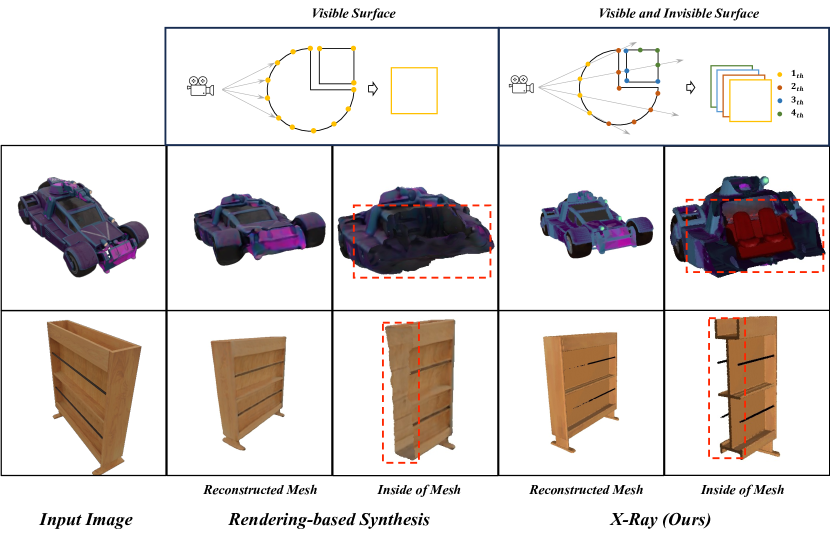 Visible Surface

Visible and Invisible Surface

$1_{th}$
$2_{th}$
$3_{th}$
$4_{th}$

Reconstructed Mesh

Inside of Mesh

Reconstructed Mesh

Inside of Mesh

Input Image

Rendering-based Synthesis

X-Ray (Ours)