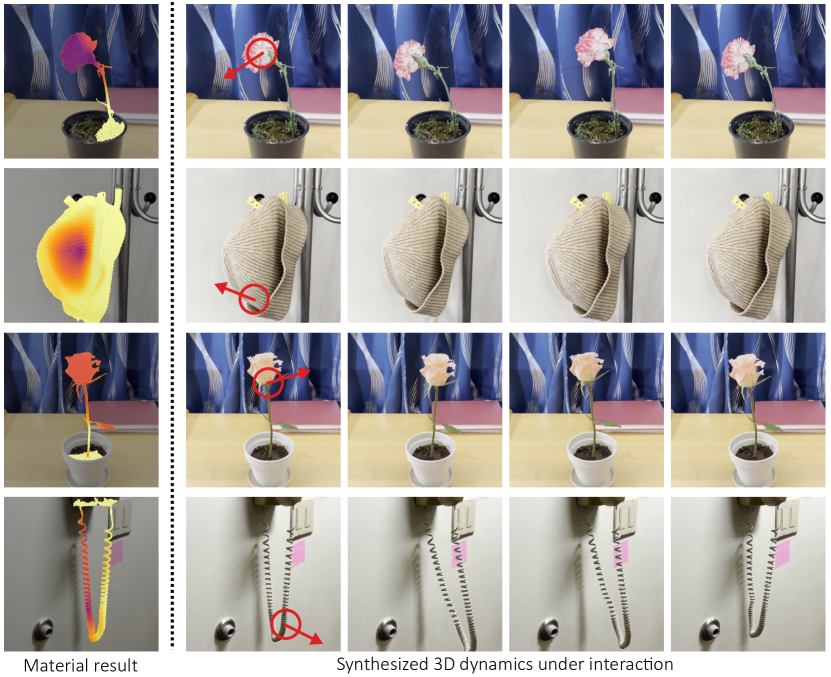 Material result

Synthesized 3D dynamics under interaction