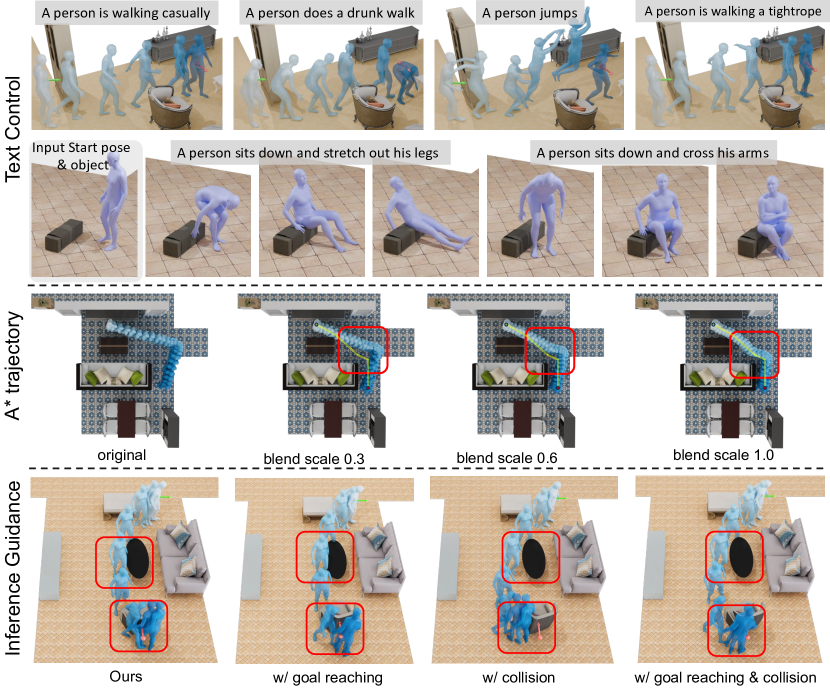 Text Control

A person is walking casually

A person does a drunk walk

A person jumps

A person is walking a tightrope

Input Start pose & object

A person sits down and stretch out his legs

A person sits down and cross his arms

A* trajectory

original

blend scale 0.3

blend scale 0.6

blend scale 1.0

Inference Guidance

Ours

w/ goal reaching

w/ collision

w/ goal reaching & collision