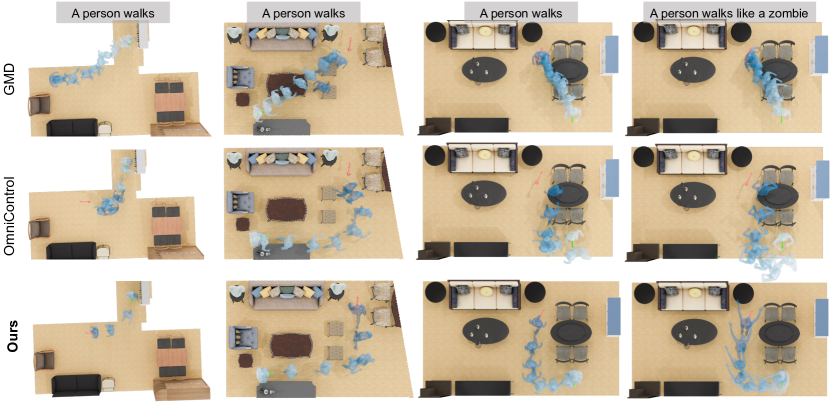 A person walks
A person walks
A person walks
A person walks like a zombie

GMD
OmniControl
Ours