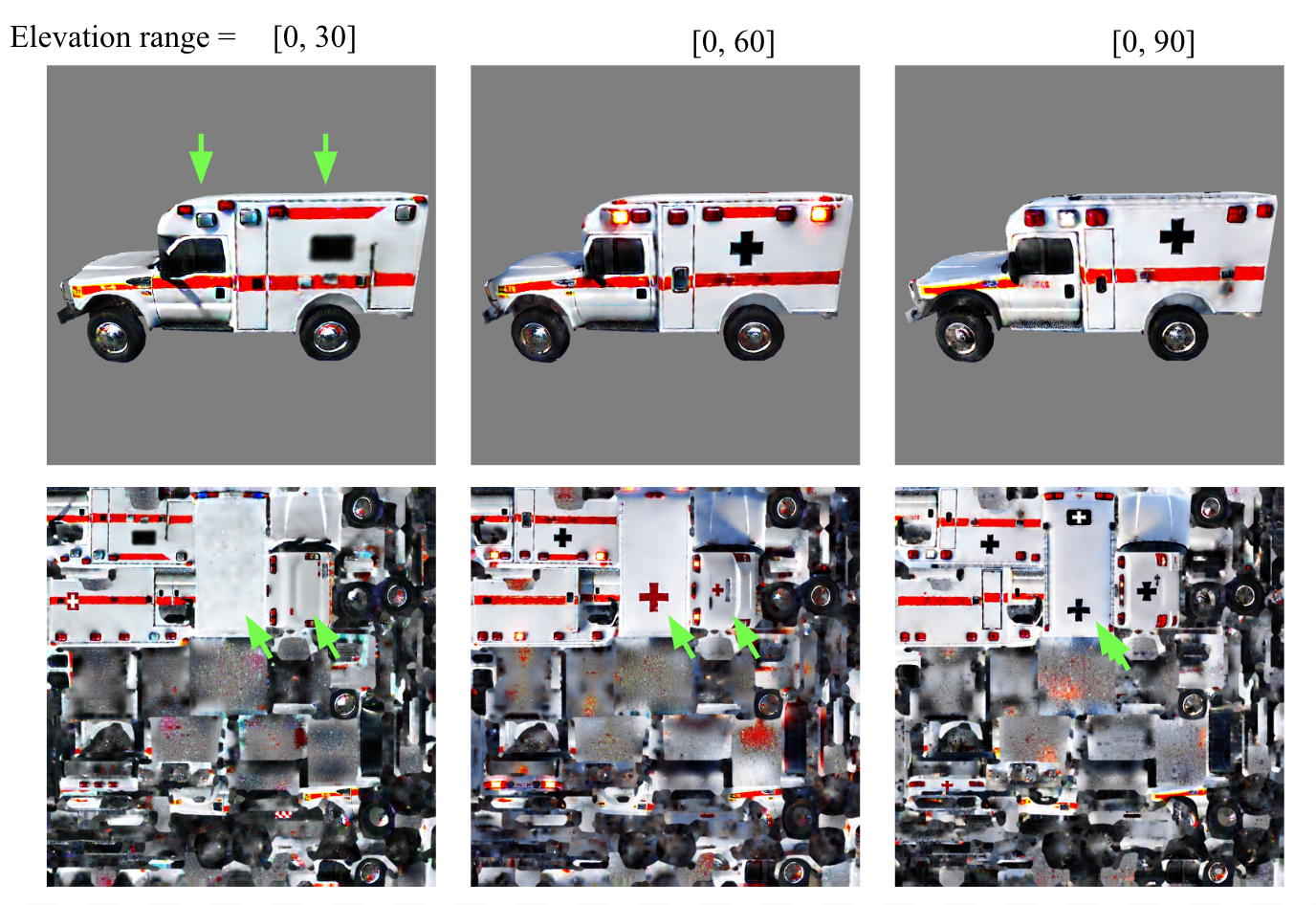 Elevation range = [0, 30] [0, 60] [0, 90]