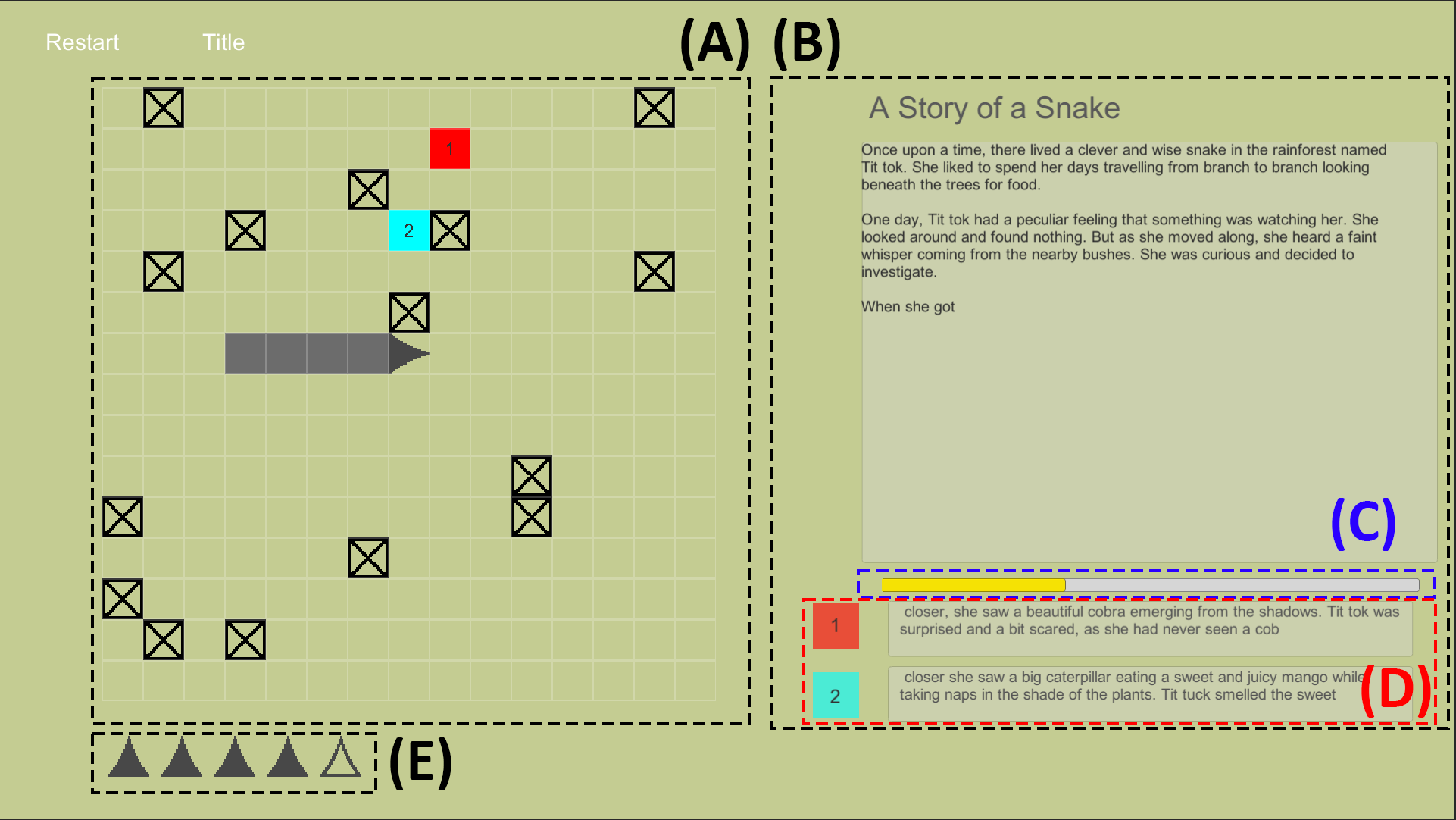 Restart Title

(A) (B)

1

2

A Story of a Snake

Once upon a time, there lived a clever and wise snake in the rainforest named Tit tok. She liked to spend her days travelling from branch to branch looking beneath the trees for food.

One day, Tit tok had a peculiar feeling that something was watching her. She looked around and found nothing. But as she moved along, she heard a faint whisper coming from the nearby bushes. She was curious and decided to investigate.

When she got

(C)

1 closer, she saw a beautiful cobra emerging from the shadows. Tit tok was surprised and a bit scared, as she had never seen a cob

2 closer she saw a big caterpillar eating a sweet and juicy mango while taking naps in the shade of the plants. Tit tuck smelled the sweet

(D)

(E)