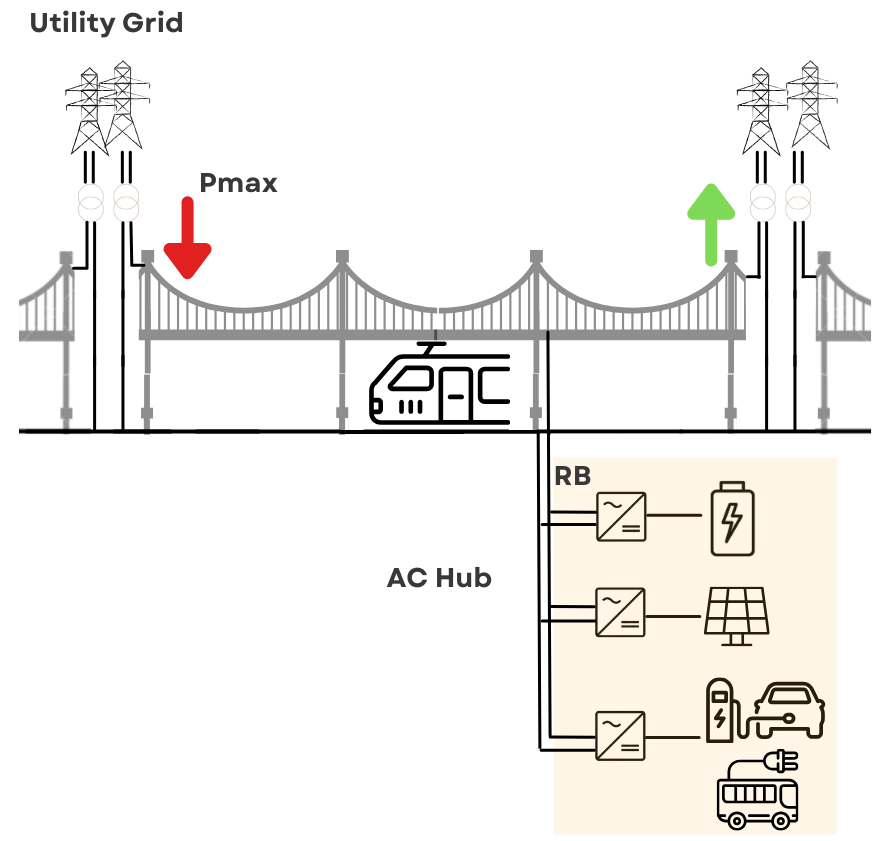 Utility Grid

Pmax

RB

AC Hub