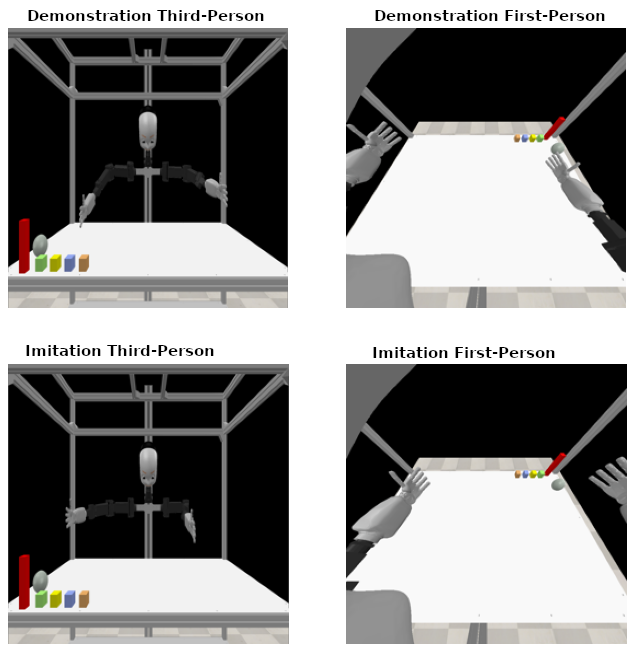 Demonstration Third-Person

Demonstration First-Person

Imitation Third-Person

Imitation First-Person