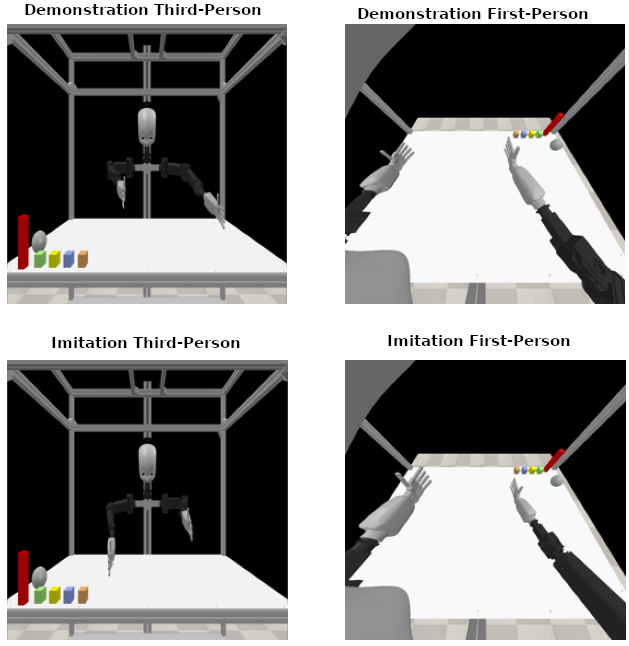 Demonstration Third-Person

Demonstration First-Person

Imitation Third-Person

Imitation First-Person