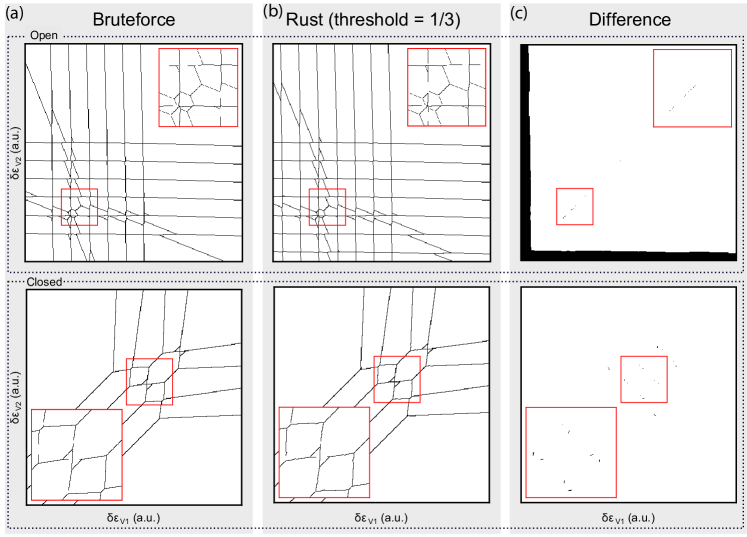 (a) Bruteforce

(b) Rust (threshold = 1/3)

(c) Difference

Open

$\delta\varepsilon_{V2}$ (a.u.)

Closed

$\delta\varepsilon_{V2}$ (a.u.)

$\delta\varepsilon_{V1}$ (a.u.)

$\delta\varepsilon_{V1}$ (a.u.)

$\delta\varepsilon_{V1}$ (a.u.)