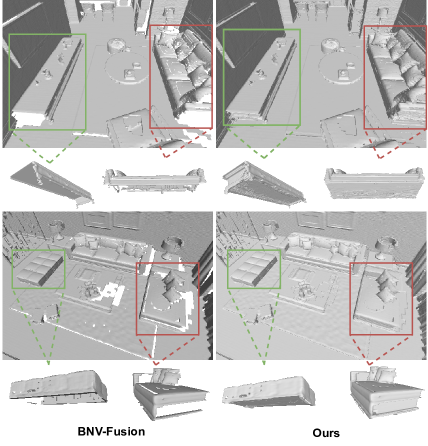 BNV-Fusion

Ours