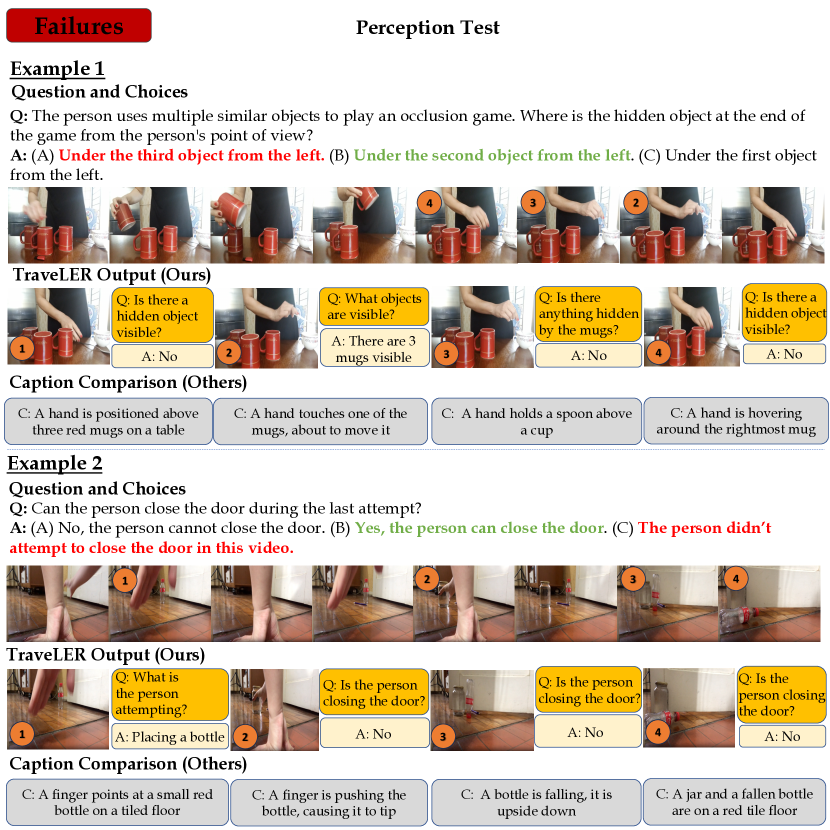 Failures

Perception Test

Example 1

Question and Choices

Q: The person uses multiple similar objects to play an occlusion game. Where is the hidden object at the end of the game from the person's point of view?

A: (A) Under the third object from the left. (B) Under the second object from the left. (C) Under the first object from the left.

4 3 2

TraveLER Output (Ours)

1 Q: Is there a hidden object visible? A: No

2 Q: What objects are visible? A: There are 3 mugs visible

3 Q: Is there anything hidden by the mugs? A: No

4 Q: Is there a hidden object visible? A: No

Caption Comparison (Others)

C: A hand is positioned above three red mugs on a table

C: A hand touches one of the mugs, about to move it

C: A hand holds a spoon above a cup

C: A hand is hovering around the rightmost mug

Example 2

Question and Choices

Q: Can the person close the door during the last attempt?

A: (A) No, the person cannot close the door. (B) Yes, the person can close the door. (C) The person didn't attempt to close the door in this video.

1 2 3 4

TraveLER Output (Ours)

1 Q: What is the person attempting? A: Placing a bottle

2 Q: Is the person closing the door? A: No

3 Q: Is the person closing the door? A: No

4 Q: Is the person closing the door? A: No

Caption Comparison (Others)

C: A finger points at a small red bottle on a tiled floor

C: A finger is pushing the bottle, causing it to tip

C: A bottle is falling, it is upside down

C: A jar and a fallen bottle are on a red tile floor