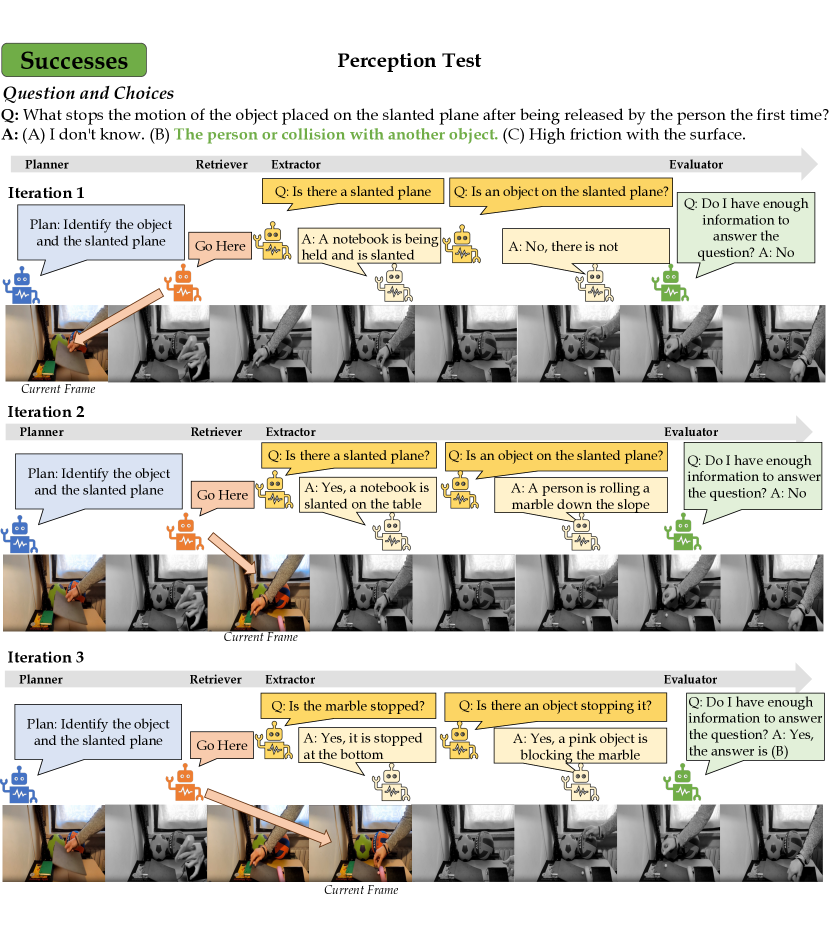 Successes

Perception Test

Question and Choices

Q: What stops the motion of the object placed on the slanted plane after being released by the person the first time?

A: (A) I don't know. (B) The person or collision with another object. (C) High friction with the surface.

Planner Retriever Extractor Evaluator

Iteration 1

Plan: Identify the object and the slanted plane

Go Here

Q: Is there a slanted plane

A: A notebook is being held and is slanted

Q: Is an object on the slanted plane?

A: No, there is not

Q: Do I have enough information to answer the question? A: No

Current Frame

Iteration 2

Planner Retriever Extractor Evaluator

Plan: Identify the object and the slanted plane

Go Here

Q: Is there a slanted plane?

A: Yes, a notebook is slanted on the table

Q: Is an object on the slanted plane?

A: A person is rolling a marble down the slope

Q: Do I have enough information to answer the question? A: No

Current Frame

Iteration 3

Planner Retriever Extractor Evaluator

Plan: Identify the object and the slanted plane

Go Here

Q: Is the marble stopped?

A: Yes, it is stopped at the bottom

Q: Is there an object stopping it?

A: Yes, a pink object is blocking the marble

Q: Do I have enough information to answer the question? A: Yes, the answer is (B)

Current Frame