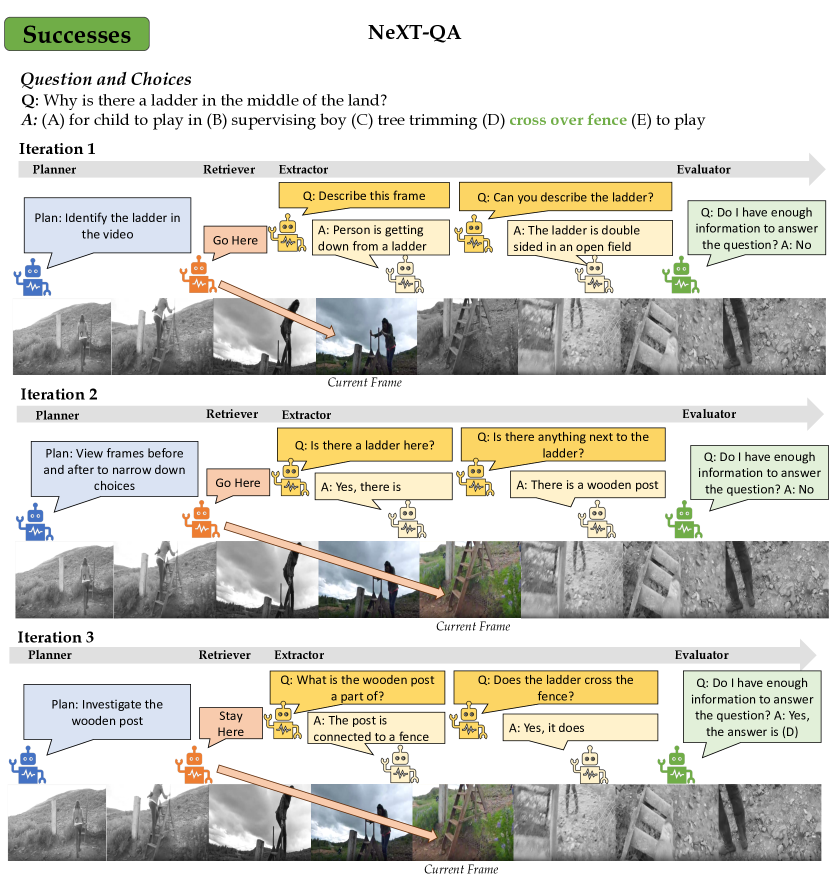 Successes

NeXT-QA

Question and Choices
Q: Why is there a ladder in the middle of the land?
A: (A) for child to play in (B) supervising boy (C) tree trimming (D) cross over fence (E) to play

Iteration 1
Planner Retriever Extractor Evaluator

Plan: Identify the ladder in the video

Go Here

Q: Describe this frame
A: Person is getting down from a ladder

Q: Can you describe the ladder?
A: The ladder is double sided in an open field

Q: Do I have enough information to answer the question? A: No

Current Frame

Iteration 2
Planner Retriever Extractor Evaluator

Plan: View frames before and after to narrow down choices

Go Here

Q: Is there a ladder here?
A: Yes, there is

Q: Is there anything next to the ladder?
A: There is a wooden post

Q: Do I have enough information to answer the question? A: No

Current Frame

Iteration 3
Planner Retriever Extractor Evaluator

Plan: Investigate the wooden post

Stay Here

Q: What is the wooden post a part of?
A: The post is connected to a fence

Q: Does the ladder cross the fence?
A: Yes, it does

Q: Do I have enough information to answer the question? A: Yes, the answer is (D)

Current Frame