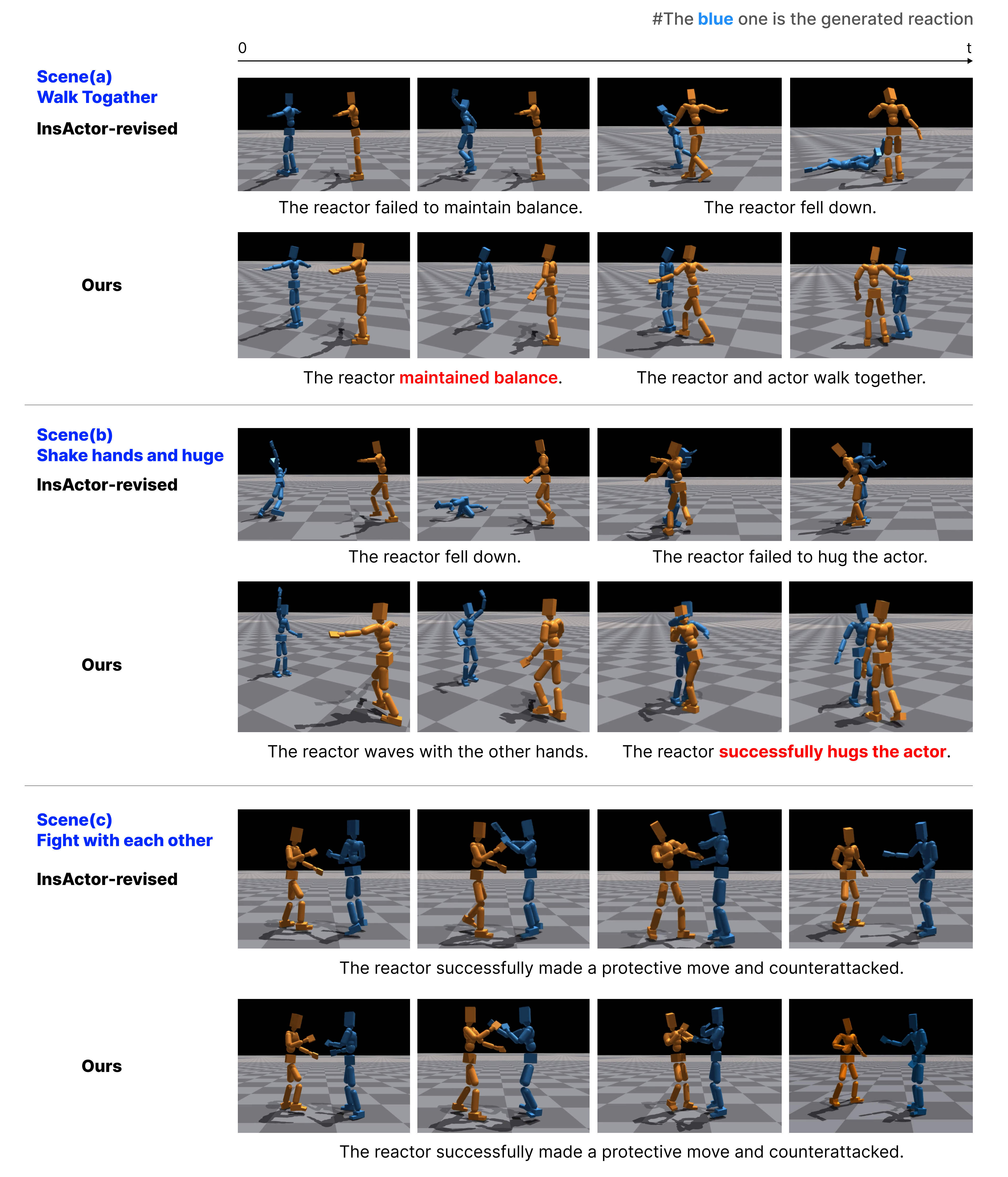 #The blue one is the generated reaction

0

t

Scene(a)
Walk Togather

InsActor-revised

The reactor failed to maintain balance.

The reactor fell down.

Ours

The reactor maintained balance.

The reactor and actor walk together.

Scene(b)
Shake hands and huge

InsActor-revised

The reactor fell down.

The reactor failed to hug the actor.

Ours

The reactor waves with the other hands.

The reactor successfully hugs the actor.

Scene(c)
Fight with each other

InsActor-revised

The reactor successfully made a protective move and counterattacked.

Ours

The reactor successfully made a protective move and counterattacked.