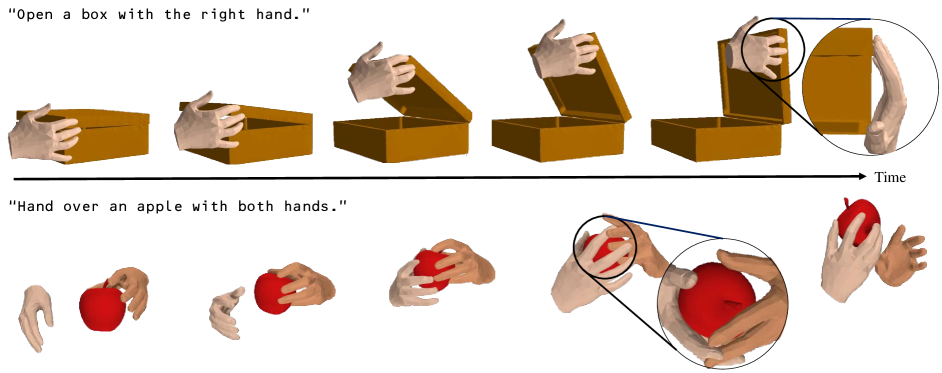 "Open a box with the right hand."

Time

"Hand over an apple with both hands."