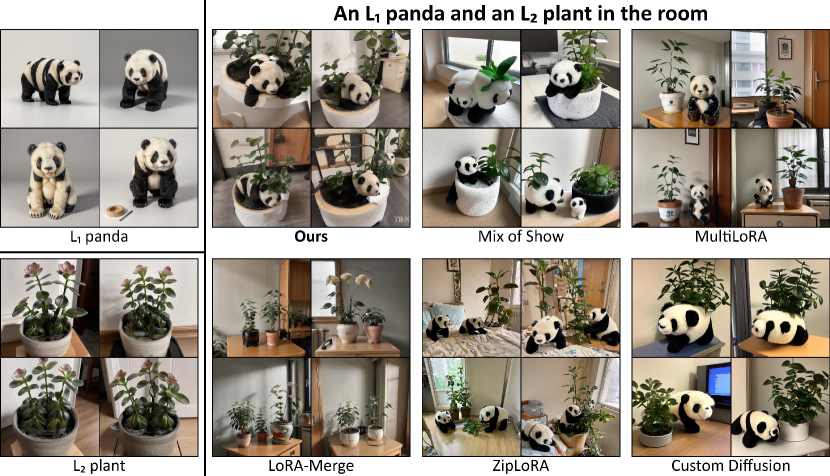 An $L_1$ panda and an $L_2$ plant in the room

$L_1$ panda

Ours

Mix of Show

MultiLoRA

$L_2$ plant

LoRA-Merge

ZipLoRA

Custom Diffusion