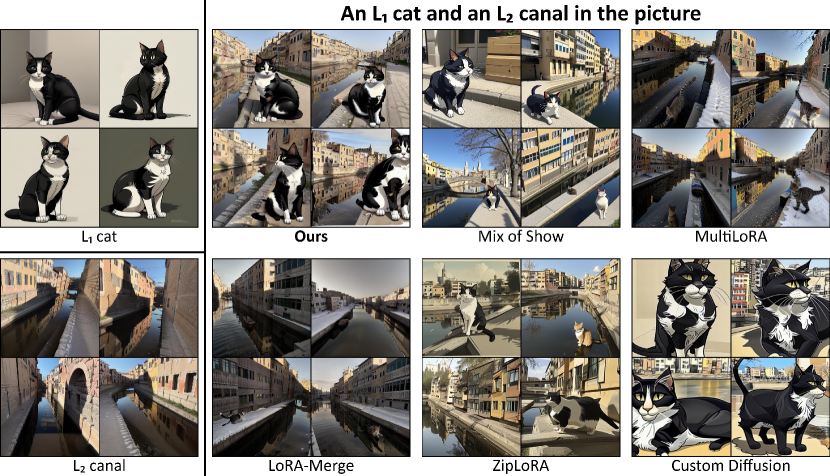 An $L_1$ cat and an $L_2$ canal in the picture

$L_1$ cat

Ours

Mix of Show

MultiLoRA

$L_2$ canal

LoRA-Merge

ZipLoRA

Custom Diffusion