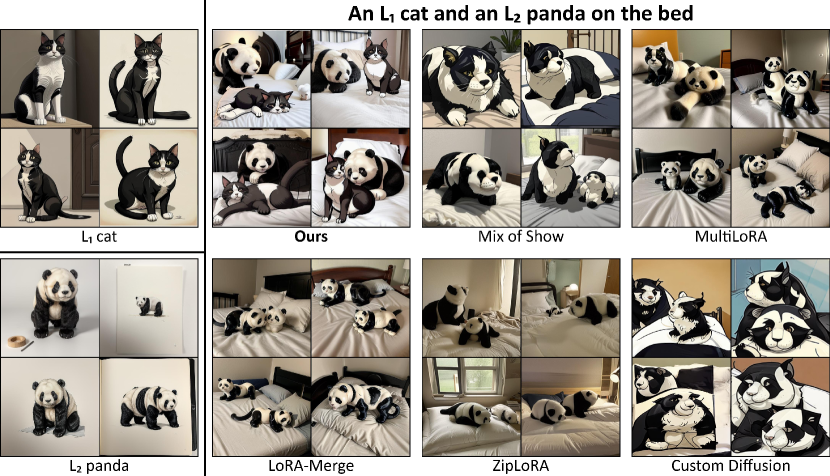 An $L_1$ cat and an $L_2$ panda on the bed

$L_1$ cat

Ours

Mix of Show

MultiLoRA

$L_2$ panda

LoRA-Merge

ZipLoRA

Custom Diffusion