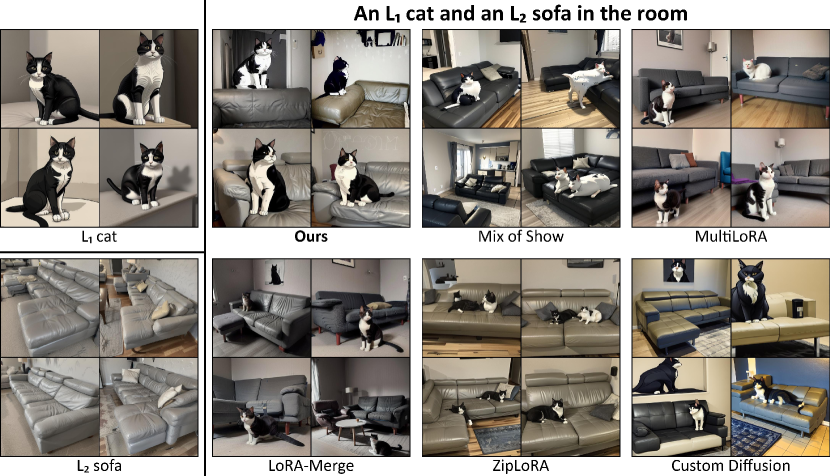 An $L_1$ cat and an $L_2$ sofa in the room

$L_1$ cat

Ours

Mix of Show

MultiLoRA

$L_2$ sofa

LoRA-Merge

ZipLoRA

Custom Diffusion