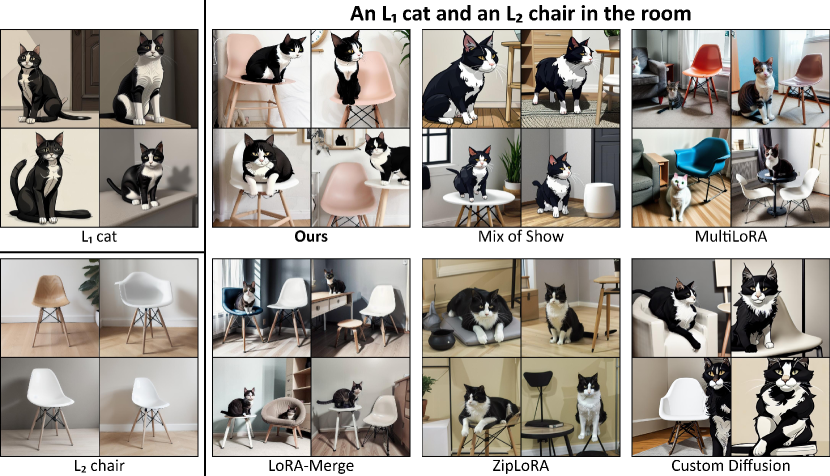 An $L_1$ cat and an $L_2$ chair in the room

$L_1$ cat

Ours

Mix of Show

MultiLoRA

$L_2$ chair

LoRA-Merge

ZipLoRA

Custom Diffusion