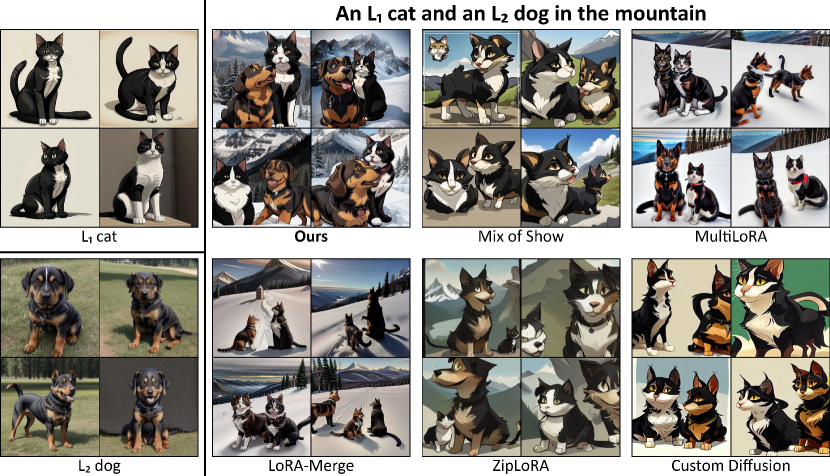 An $L_1$ cat and an $L_2$ dog in the mountain

$L_1$ cat

Ours

Mix of Show

MultiLoRA

$L_2$ dog

LoRA-Merge

ZipLoRA

Custom Diffusion