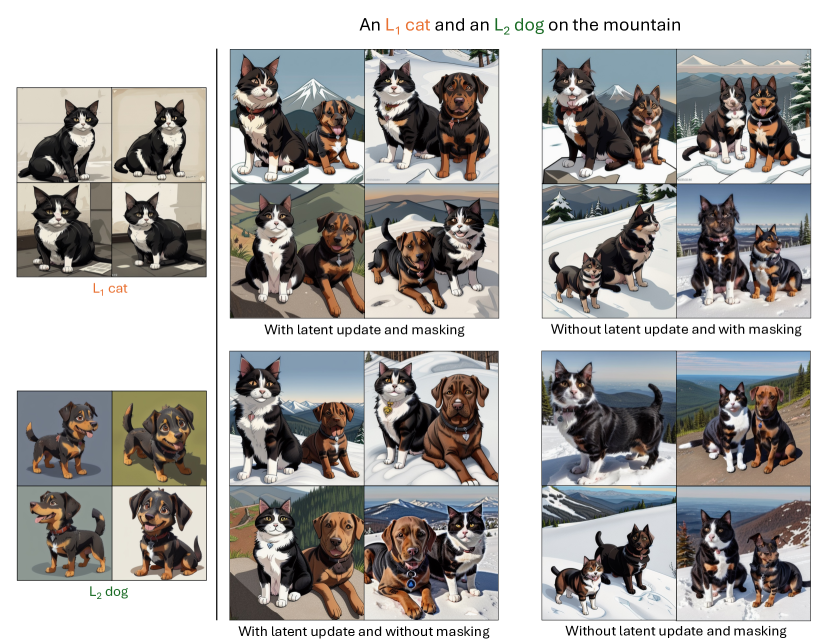 An $L_1$ cat and an $L_2$ dog on the mountain

$L_1$ cat

$L_2$ dog

With latent update and masking

Without latent update and with masking

With latent update and without masking

Without latent update and masking