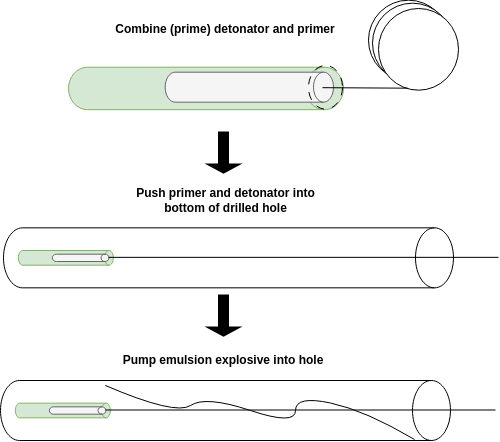 Combine (prime) detonator and primer

Push primer and detonator into bottom of drilled hole

Pump emulsion explosive into hole