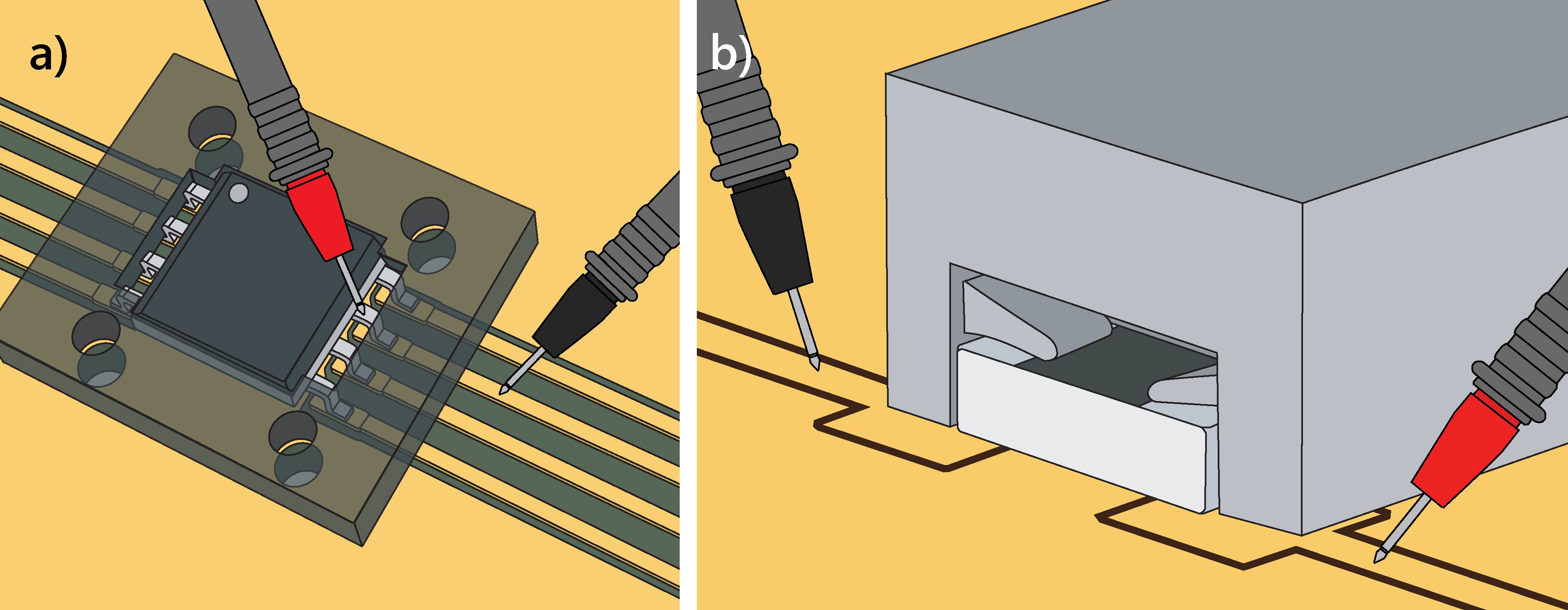 a)

b)