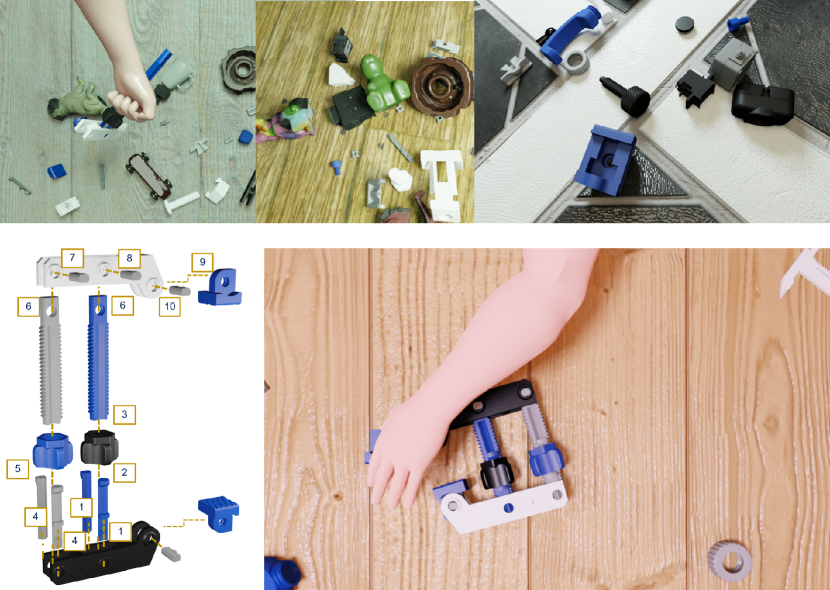 7
8
9
6
6
10
3
5
2
4
1
4
1