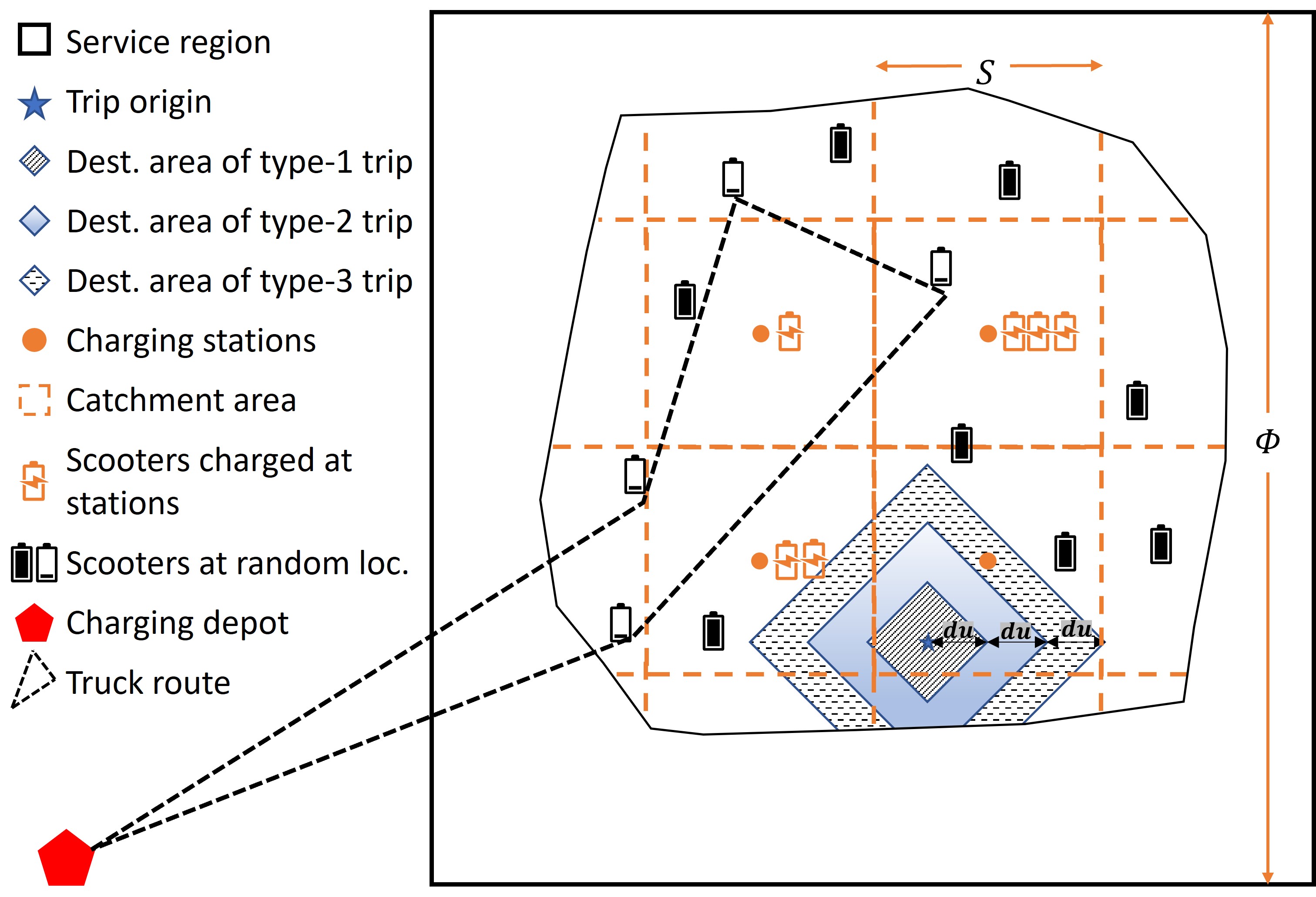 Service region
Trip origin
Dest. area of type-1 trip
Dest. area of type-2 trip
Dest. area of type-3 trip
Charging stations
Catchment area
Scooters charged at stations
Scooters at random loc.
Charging depot
Truck route

$S$

$\Phi$

$du$ $du$ $du$