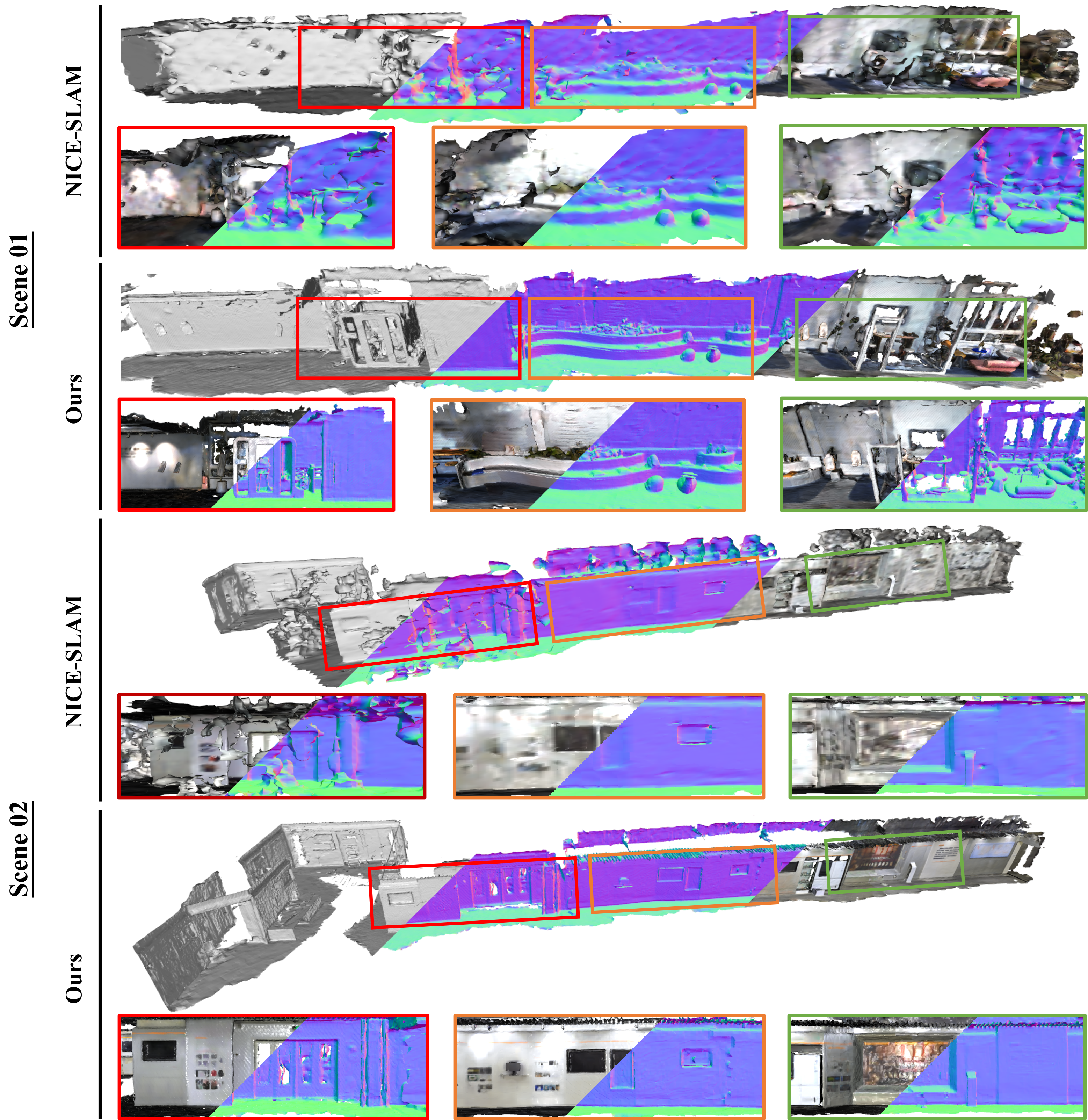 Scene 01

NICE-SLAM

Ours

Scene 02

NICE-SLAM

Ours