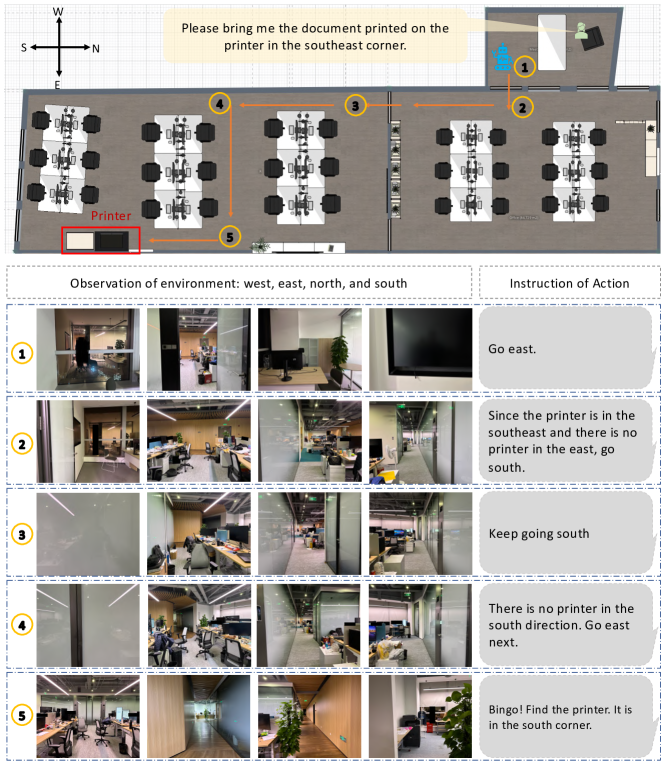 W

S

N

E

Please bring me the document printed on the printer in the southeast corner.

1

2

3

4

5

Printer

Observation of environment: west, east, north, and south

Instruction of Action

1

Go east.

2

Since the printer is in the southeast and there is no printer in the east, go south.

3

Keep going south

4

There is no printer in the south direction. Go east next.

5

Bingo! Find the printer. It is in the south corner.