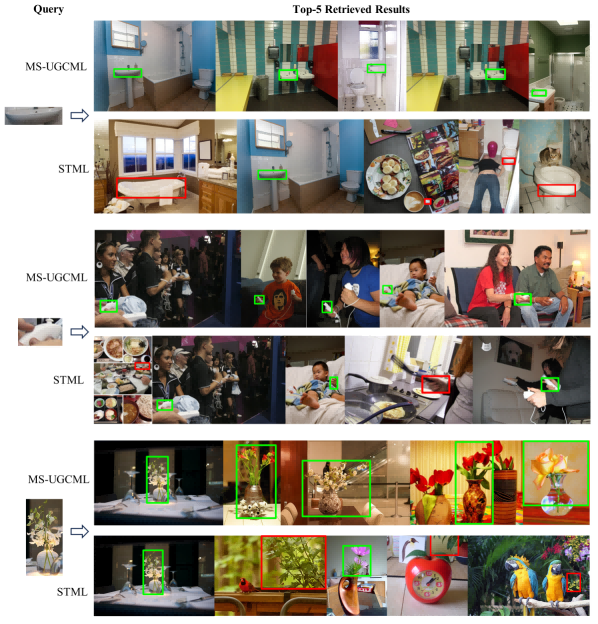 Query

Top-5 Retrieved Results

MS-UGCML

STML

MS-UGCML

STML

MS-UGCML

STML