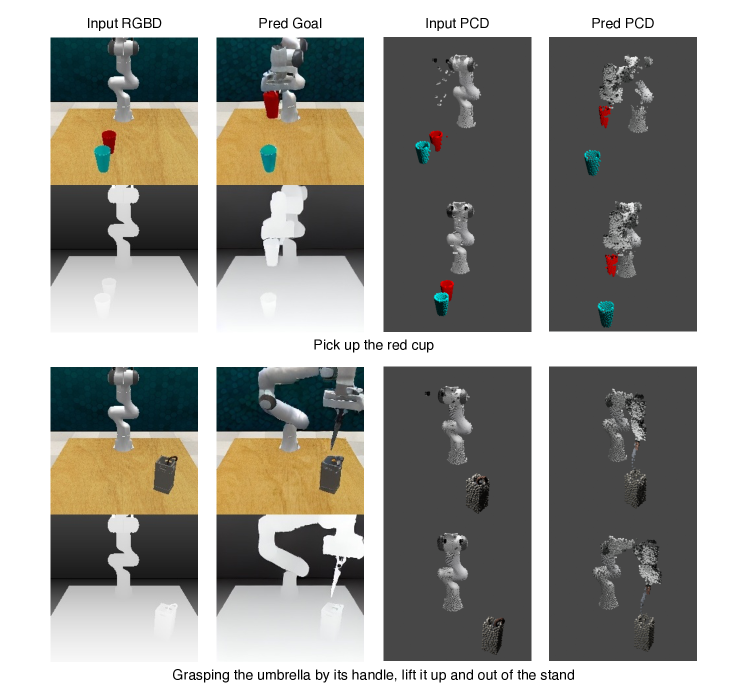 Input RGBD

Pred Goal

Input PCD

Pred PCD

Pick up the red cup

Grasping the umbrella by its handle, lift it up and out of the stand