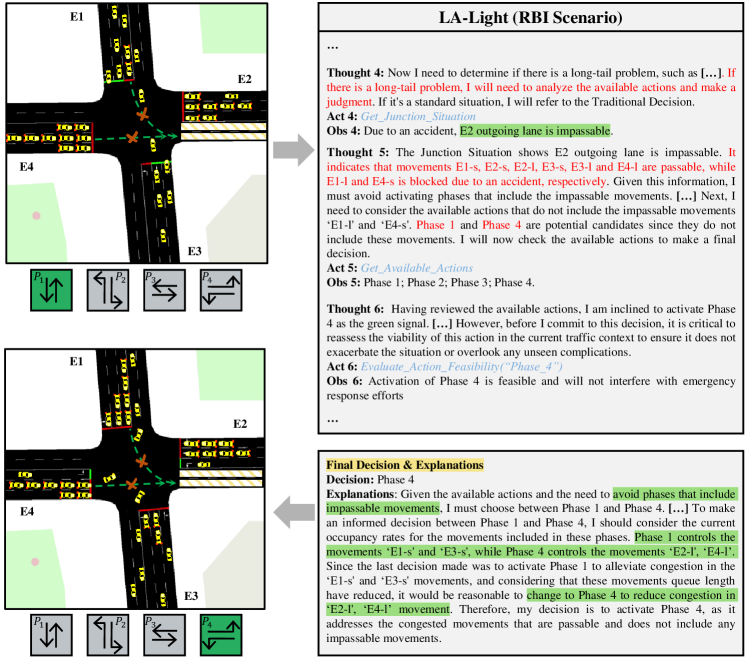 E1

E2

E4

E3

$P_1$ $P_2$ $P_3$ $P_4$

E1

E2

E4

E3

$P_1$ $P_2$ $P_3$ $P_4$

LA-Light (RBI Scenario)

...

Thought 4: Now I need to determine if there is a long-tail problem, such as [...]. If there is a long-tail problem, I will need to analyze the available actions and make a judgment. If it's a standard situation, I will refer to the Traditional Decision.
Act 4: Get_Junction_Situation
Obs 4: Due to an accident, E2 outgoing lane is impassable.

Thought 5: The Junction Situation shows E2 outgoing lane is impassable. It indicates that movements E1-s, E2-s, E2-l, E3-s, E3-l and E4-l are passable, while E1-l and E4-s is blocked due to an accident, respectively. Given this information, I must avoid activating phases that include the impassable movements. [...] Next, I need to consider the available actions that do not include the impassable movements 'E1-l' and 'E4-s'. Phase 1 and Phase 4 are potential candidates since they do not include these movements. I will now check the available actions to make a final decision.
Act 5: Get_Available_Actions
Obs 5: Phase 1; Phase 2; Phase 3; Phase 4.

Thought 6: Having reviewed the available actions, I am inclined to activate Phase 4 as the green signal. [...] However, before I commit to this decision, it is critical to reassess the viability of this action in the current traffic context to ensure it does not exacerbate the situation or overlook any unseen complications.
Act 6: Evaluate_Action_Feasibility("Phase_4")
Obs 6: Activation of Phase 4 is feasible and will not interfere with emergency response efforts

...

Final Decision & Explanations
Decision: Phase 4
Explanations: Given the available actions and the need to avoid phases that include impassable movements, I must choose between Phase 1 and Phase 4. [...] To make an informed decision between Phase 1 and Phase 4, I should consider the current occupancy rates for the movements included in these phases. Phase 1 controls the movements 'E1-s' and 'E3-s', while Phase 4 controls the movements 'E2-l', 'E4-l'. Since the last decision made was to activate Phase 1 to alleviate congestion in the 'E1-s' and 'E3-s' movements, and considering that these movements queue length have reduced, it would be reasonable to change to Phase 4 to reduce congestion in 'E2-l', 'E4-l' movement. Therefore, my decision is to activate Phase 4, as it addresses the congested movements that are passable and does not include any impassable movements.