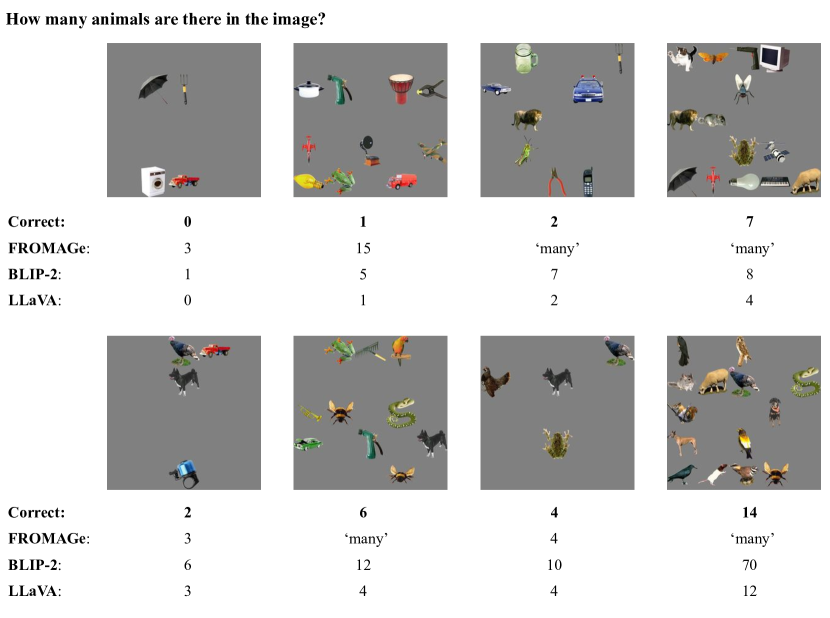 How many animals are there in the image?

| | | | | |
|---|---|---|---|---|
| **Correct:** | **0** | **1** | **2** | **7** |
| **FROMAGe**: | 3 | 15 | ‘many’ | ‘many’ |
| **BLIP-2**: | 1 | 5 | 7 | 8 |
| **LLaVA**: | 0 | 1 | 2 | 4 |

| | | | | |
|---|---|---|---|---|
| **Correct:** | **2** | **6** | **4** | **14** |
| **FROMAGe**: | 3 | ‘many’ | 4 | ‘many’ |
| **BLIP-2**: | 6 | 12 | 10 | 70 |
| **LLaVA**: | 3 | 4 | 4 | 12 |