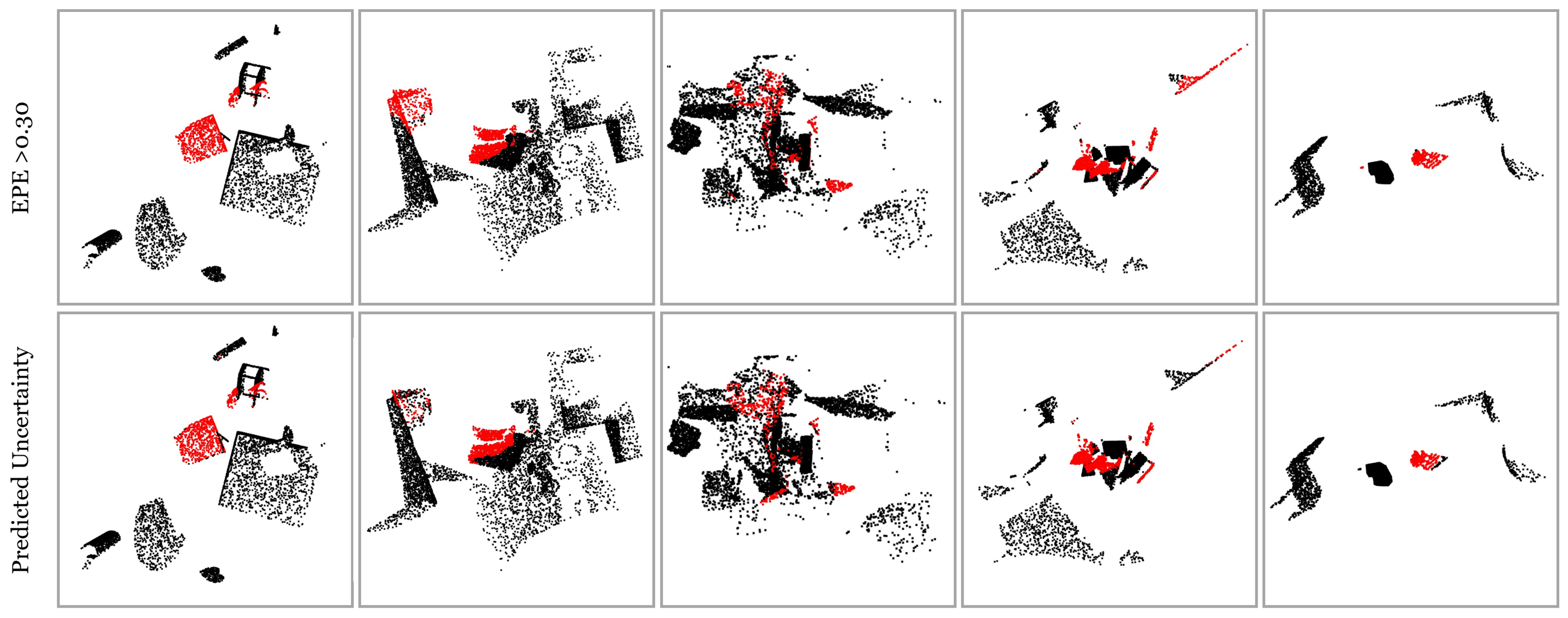 EPE >0.30

Predicted Uncertainty