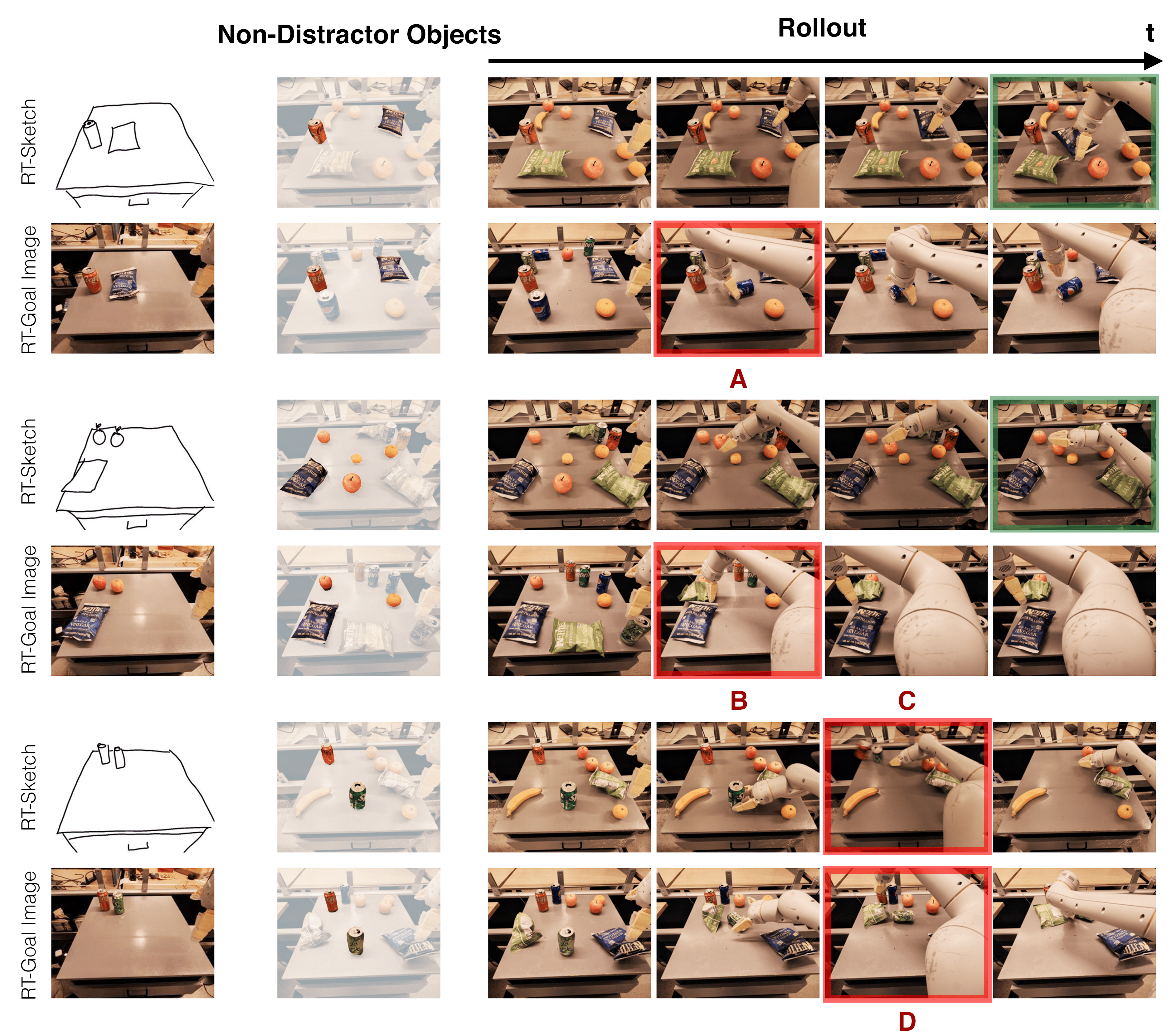 Non-Distractor Objects

Rollout

t

RT-Sketch

RT-Goal Image

A

RT-Sketch

RT-Goal Image

B

C

RT-Sketch

RT-Goal Image

D