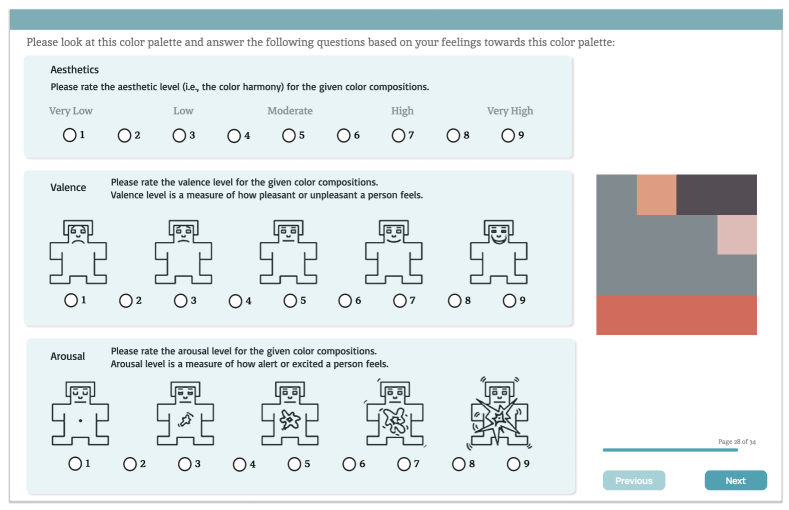 Please look at this color palette and answer the following questions based on your feelings towards this color palette:

Aesthetics
Please rate the aesthetic level (i.e., the color harmony) for the given color compositions.

Very Low Low Moderate High Very High

1 2 3 4 5 6 7 8 9

Valence
Please rate the valence level for the given color compositions.
Valence level is a measure of how pleasant or unpleasant a person feels.

1 2 3 4 5 6 7 8 9

Arousal
Please rate the arousal level for the given color compositions.
Arousal level is a measure of how alert or excited a person feels.

1 2 3 4 5 6 7 8 9

Page 28 of 34

Previous Next