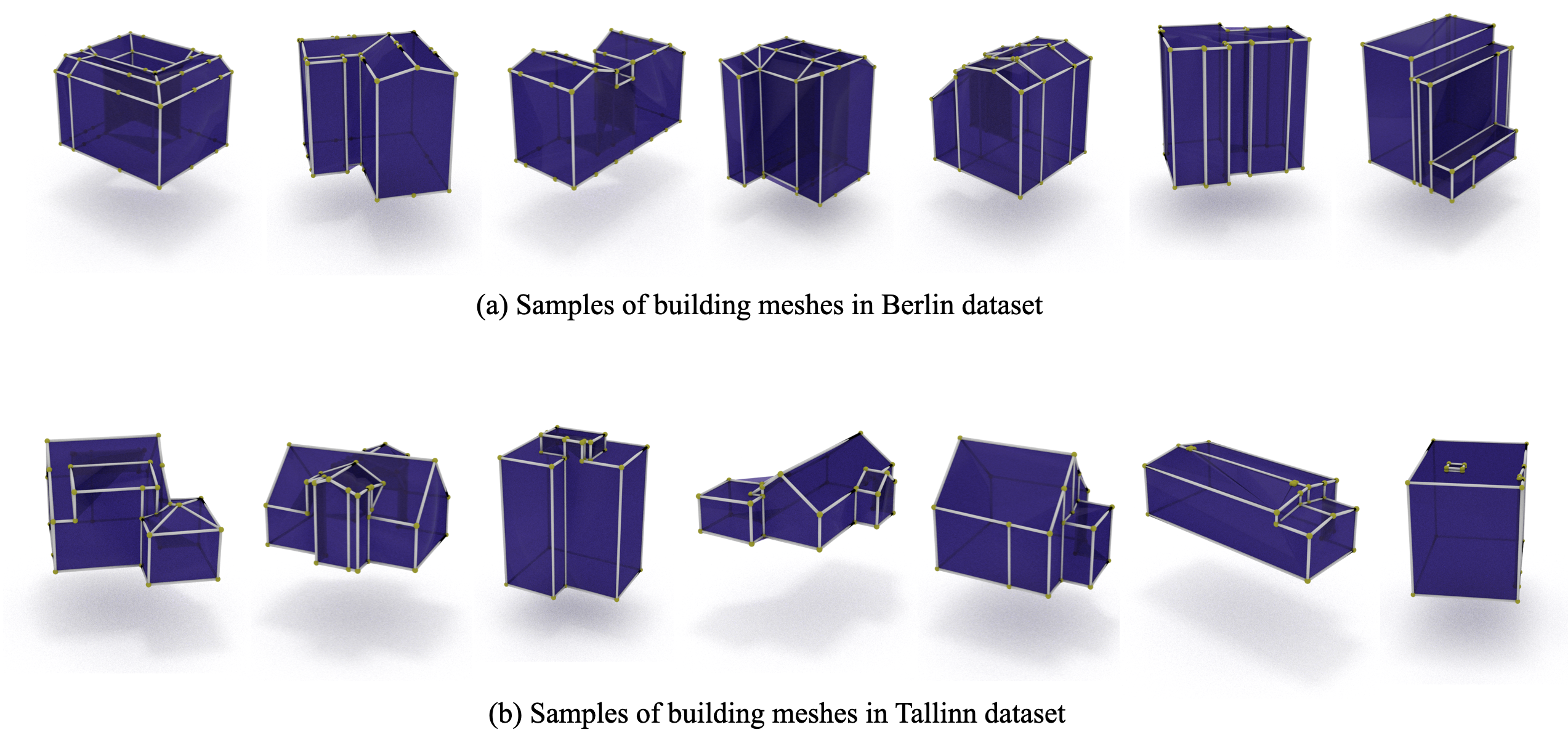 (a) Samples of building meshes in Berlin dataset

(b) Samples of building meshes in Tallinn dataset