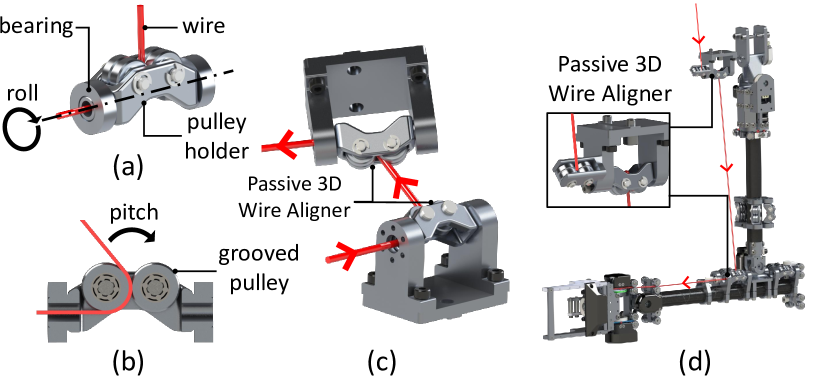 bearing

wire

roll

pulley holder

(a)

pitch

grooved pulley

(b)

Passive 3D Wire Aligner

(c)

Passive 3D Wire Aligner

(d)