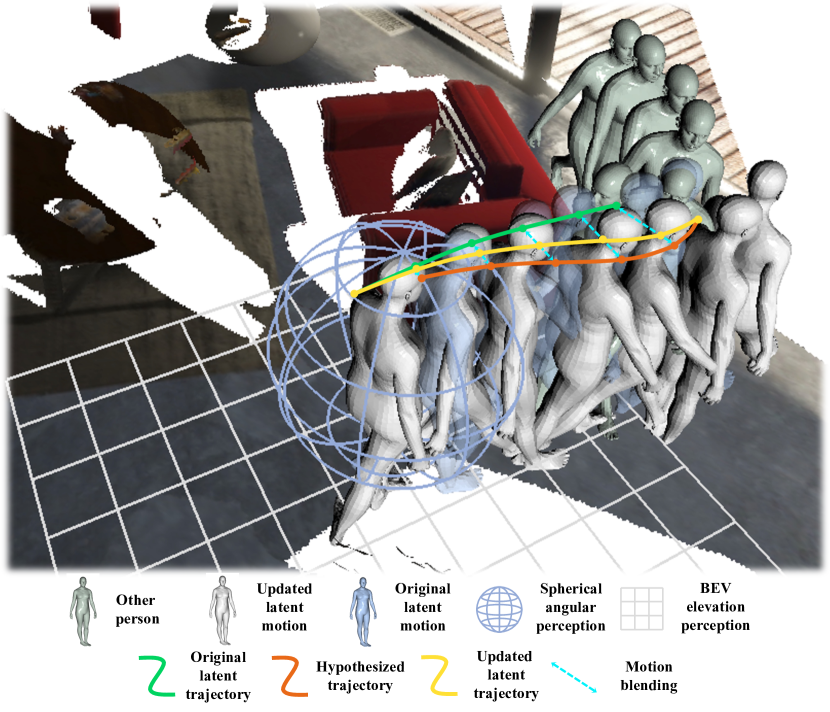 Other person

Updated latent motion

Original latent motion

Spherical angular perception

BEV elevation perception

Original latent trajectory

Hypothesized trajectory

Updated latent trajectory

Motion blending