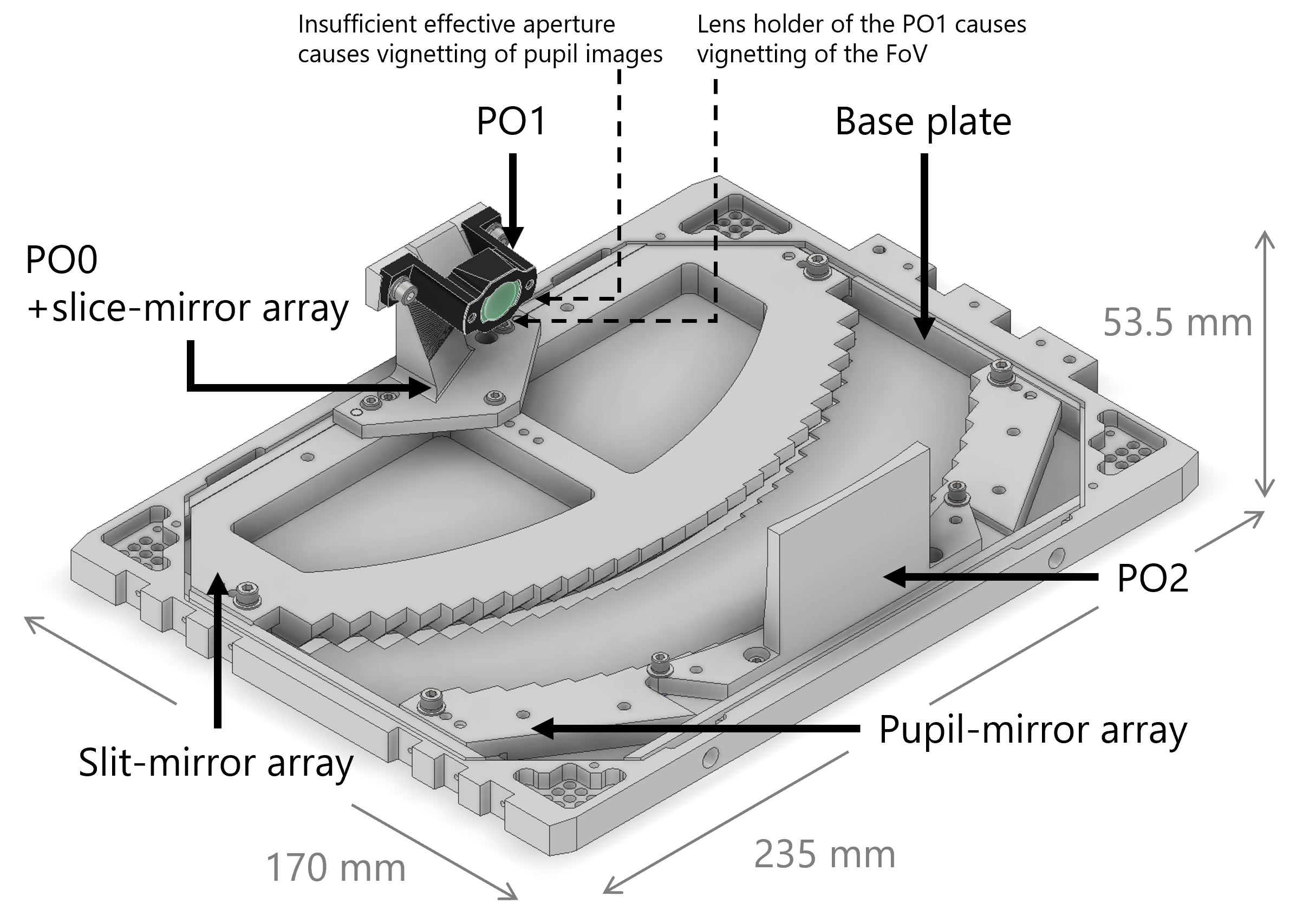 Insufficient effective aperture causes vignetting of pupil images

Lens holder of the PO1 causes vignetting of the FoV

PO1

Base plate

PO0
+slice-mirror array

53.5 mm

PO2

Pupil-mirror array

Slit-mirror array

170 mm

235 mm